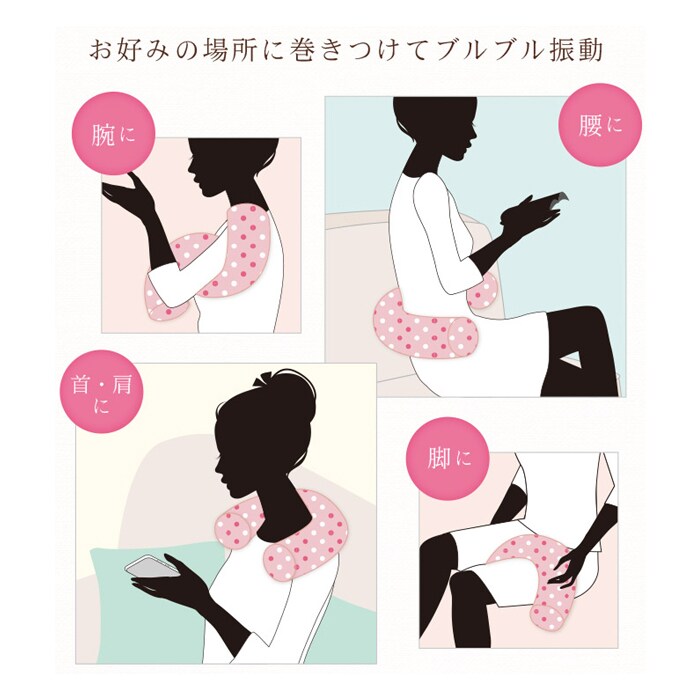 お好みの場所に巻きつけてブルブル振動

腕に

腰に

首・肩に

脚に