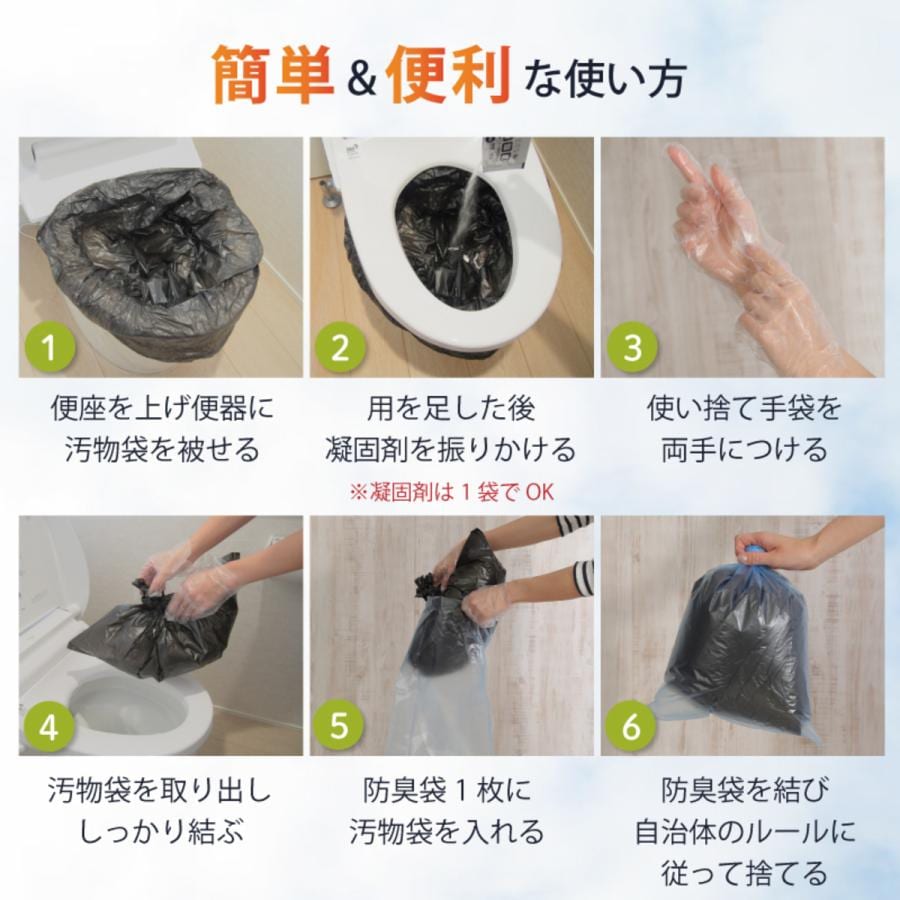 簡単&便利な使い方

1
便座を上げ便器に汚物袋を被せる

2
用を足した後凝固剤を振りかける
※凝固剤は１袋でOK

3
使い捨て手袋を両手につける

4
汚物袋を取り出ししっかり結ぶ

5
防臭袋１枚に汚物袋を入れる

6
防臭袋を結び自治体のルールに従って捨てる