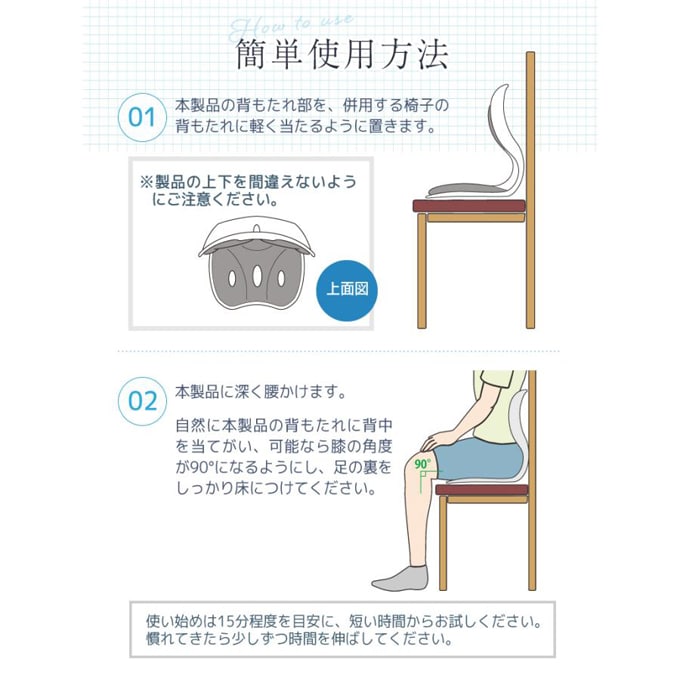 How to use
簡単使用方法

01 本製品の背もたれ部を、併用する椅子の背もたれに軽く当たるように置きます。

※製品の上下を間違えないようにご注意ください。

上面図

02 本製品に深く腰かけます。

自然に本製品の背もたれに背中を当てがい、可能なら膝の角度が90°になるようにし、足の裏をしっかり床につけてください。

90°

使い始めは15分程度を目安に、短い時間からお試しください。慣れてきたら少しずつ時間を伸ばしてください。