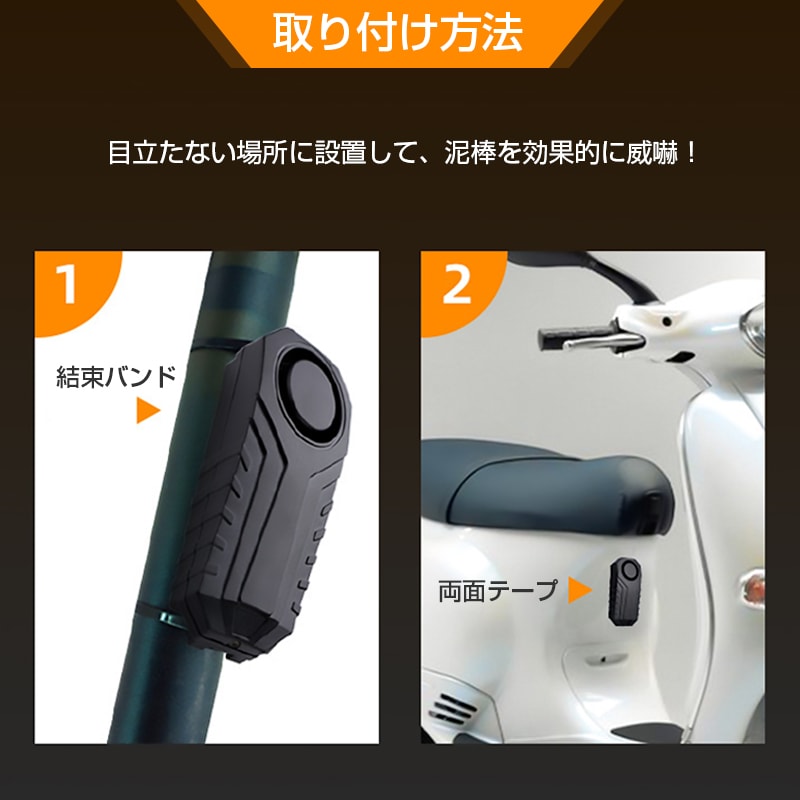 取り付け方法

目立たない場所に設置して、泥棒を効果的に威嚇！

1

結束バンド

2

両面テープ