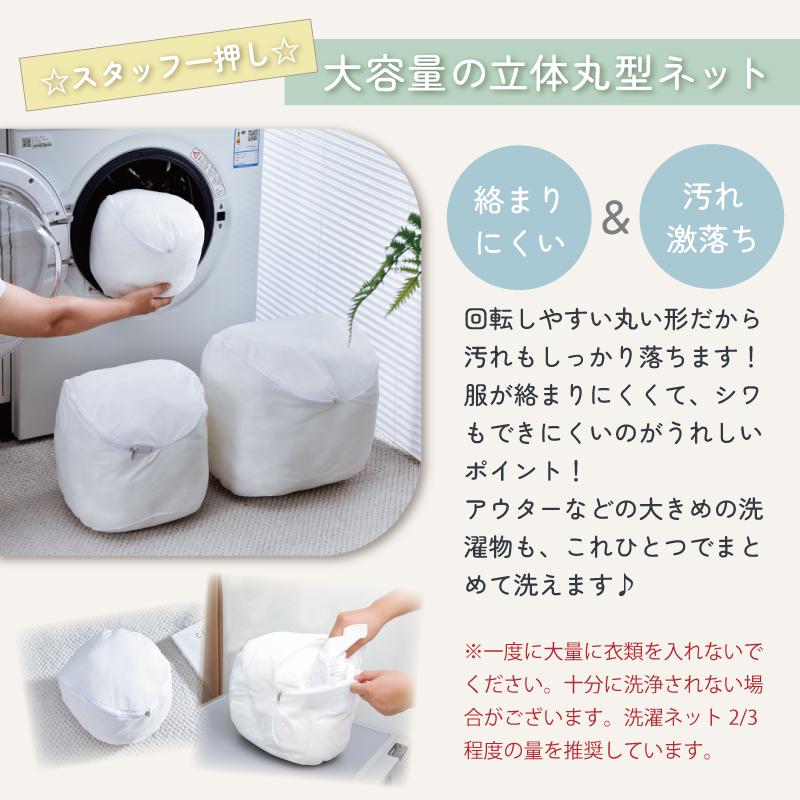 ☆スタッフ一押し☆

大容量の立体丸型ネット

絡まりにくい

&

汚れ激落ち

回転しやすい丸い形だから汚れもしっかり落ちます！服が絡まりにくくて、シワもできにくいのがうれしいポイント！
アウターなどの大きめの洗濯物も、これひとつでまとめて洗えます♪

※一度に大量に衣類を入れないでください。十分に洗浄されない場合がございます。洗濯ネット 2/3 程度の量を推奨しています。