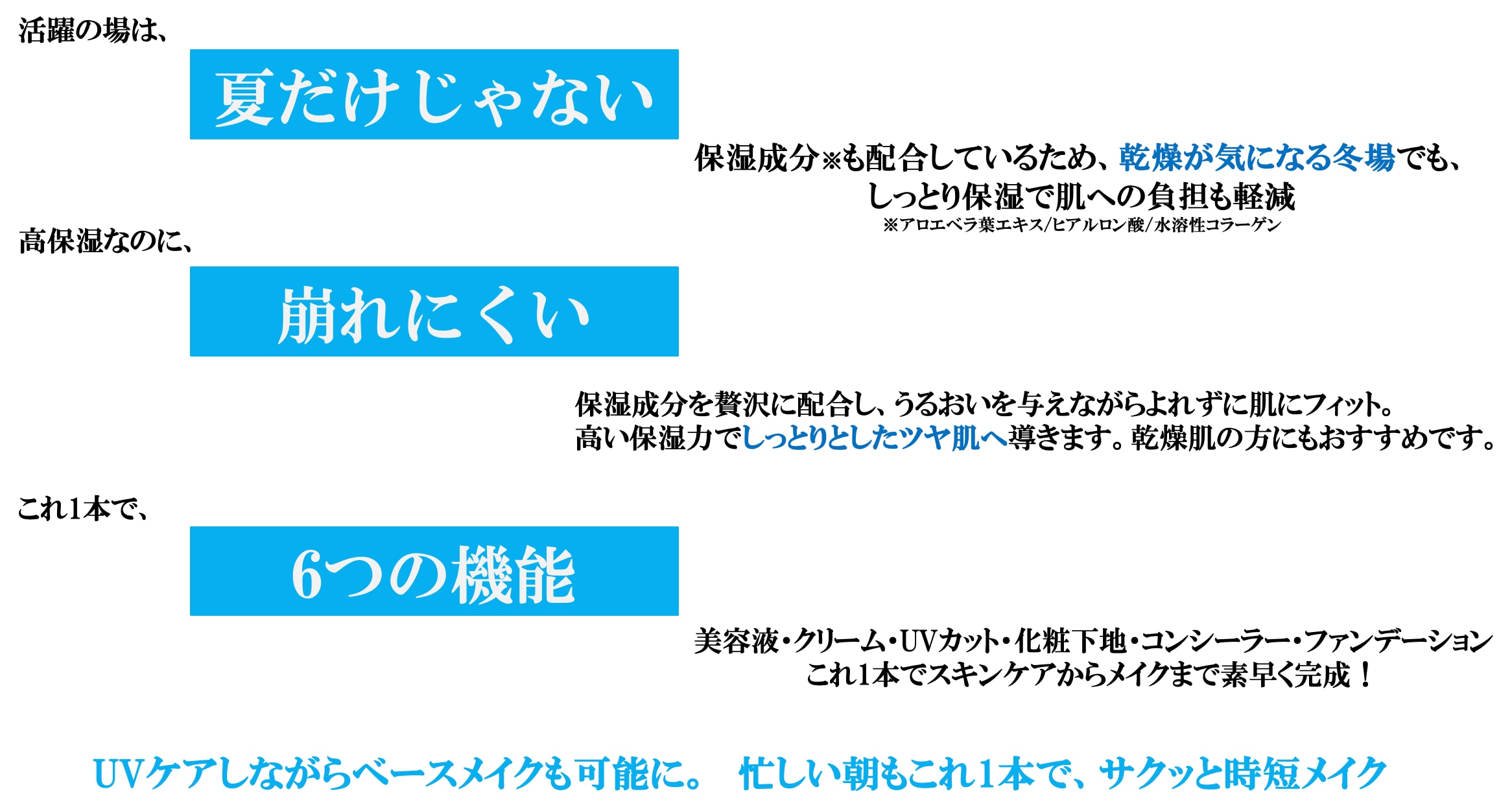 活躍の場は、

夏だけじゃない

保湿成分※も配合しているため、乾燥が気になる冬場でも、
しっとり保湿で肌への負担も軽減
※アロエベラ葉エキス/ヒアルロン酸/水溶性コラーゲン

高保湿なのに、

崩れにくい

保湿成分を贅沢に配合し、うるおいを与えながらよれずに肌にフィット。
高い保湿力でしっとりとしたツヤ肌へ導きます。乾燥肌の方にもおすすめです。

これ1本で、

6つの機能

美容液・クリーム・UVカット・化粧下地・コンシーラー・ファンデーション
これ1本でスキンケアからメイクまで素早く完成！

UVケアしながらベースメイクも可能に。 忙しい朝もこれ1本で、サクッと時短メイク