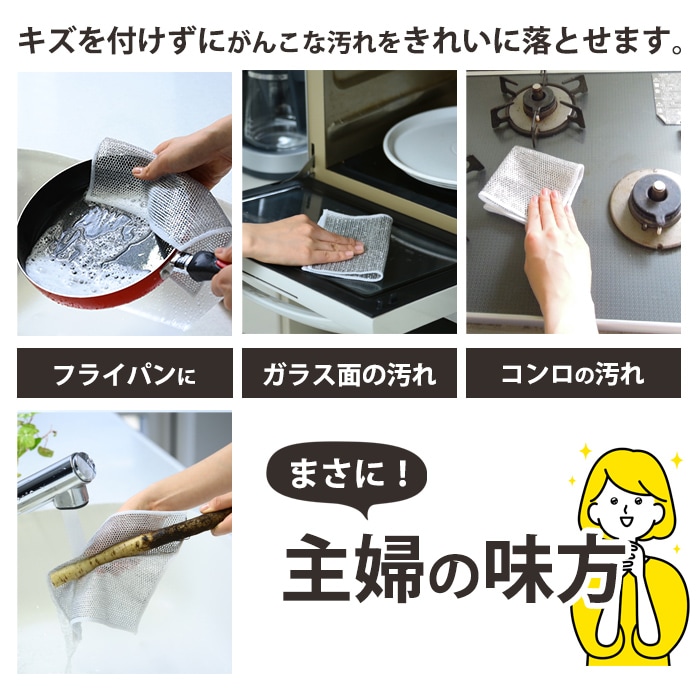 キズを付けずにがんこな汚れをきれいに落とせます。

フライパンに

ガラス面の汚れ

コンロの汚れ

まさに！

主婦の味方