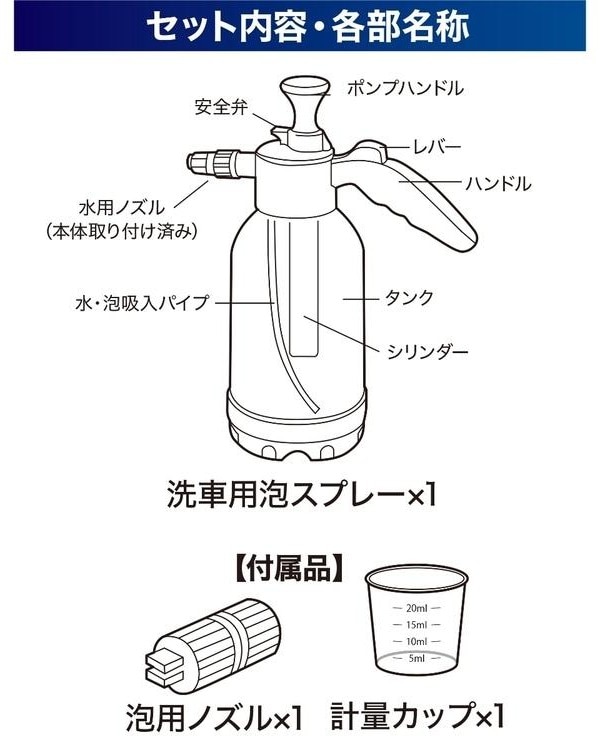 セット内容・各部名称

ポンプハンドル

安全弁

レバー

ハンドル

水用ノズル
(本体取り付け済み)

水・泡吸入パイプ

タンク

シリンダー

洗車用泡スプレー×1

【付属品】

20ml
15ml
10ml
5ml

泡用ノズル×1 計量カップ×1