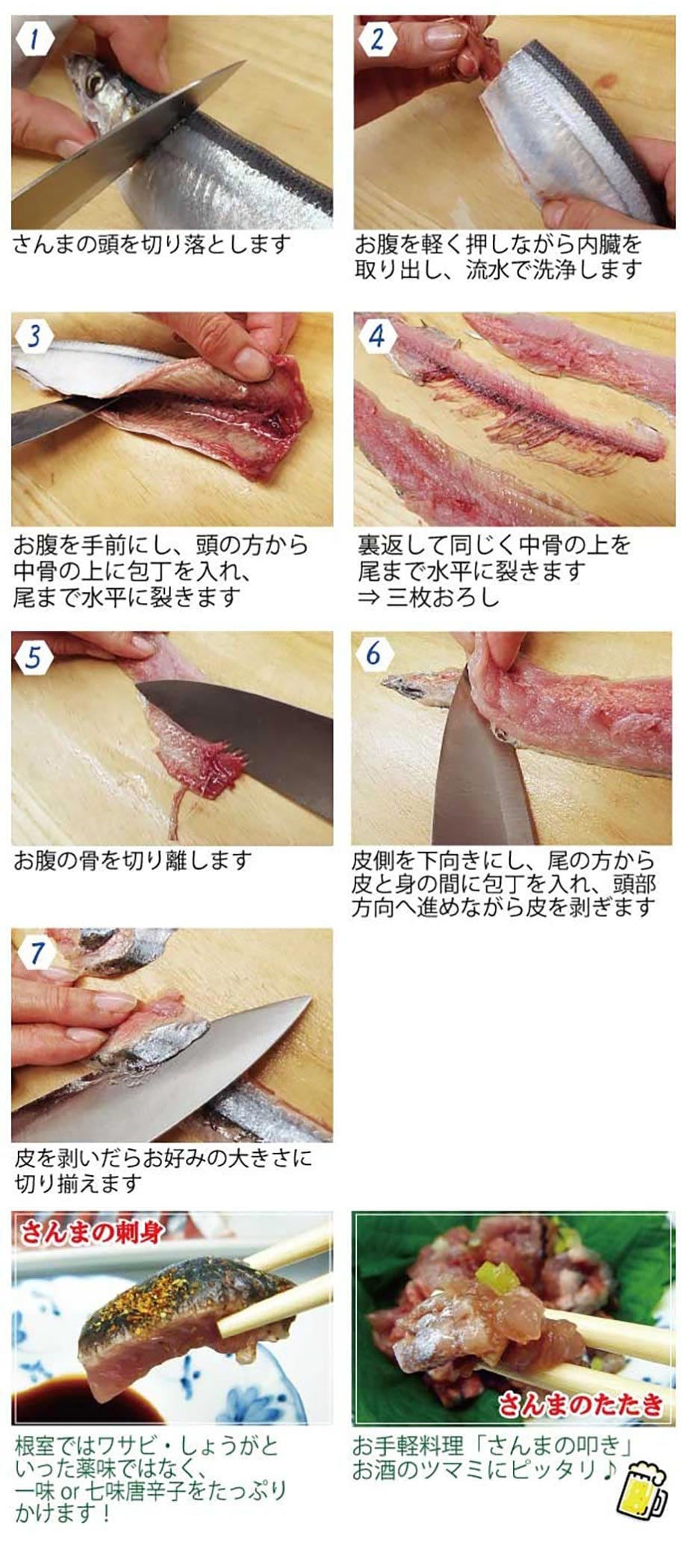 1

さんまの頭を切り落とします

2

お腹を軽く押しながら内臓を取り出し、流水で洗浄します

3

お腹を手前にし、頭の方から中骨の上に包丁を入れ、尾まで水平に裂きます

4

裏返して同じく中骨の上を尾まで水平に裂きます
⇒ 三枚おろし

5

お腹の骨を切り離します

6

皮側を下向きにし、尾の方から皮と身の間に包丁を入れ、頭部方向へ進めながら皮を剥ぎます

7

皮を剥いだらお好みの大きさに切り揃えます

さんまの刺身

根室ではワサビ・しょうがといった薬味ではなく、一味 or 七味唐辛子をたっぷりかけます！

さんまのたたき

お手軽料理「さんまの叩き」お酒のツマミにピッタリ♪