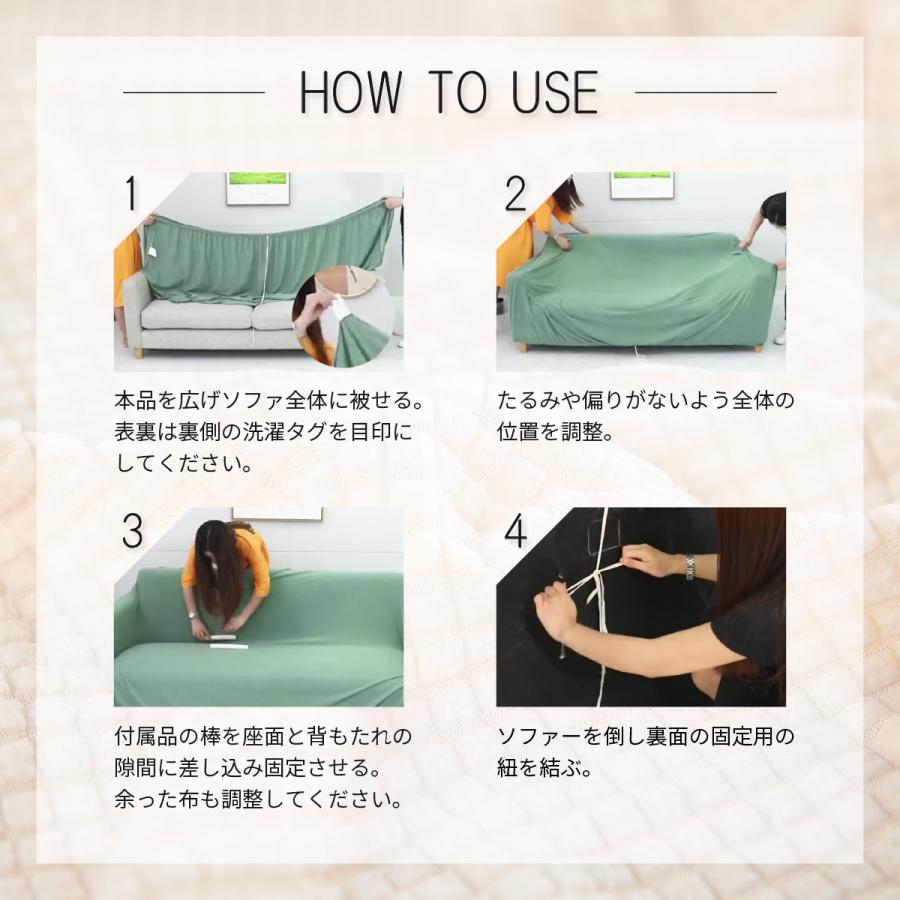 HOW TO USE

1

本品を広げソファ全体に被せる。表裏は裏側の洗濯タグを目印にしてください。

2

たるみや偏りがないよう全体の位置を調整。

3

付属品の棒を座面と背もたれの隙間に差し込み固定させる。余った布も調整してください。

4

ソファーを倒し裏面の固定用の紐を結ぶ。