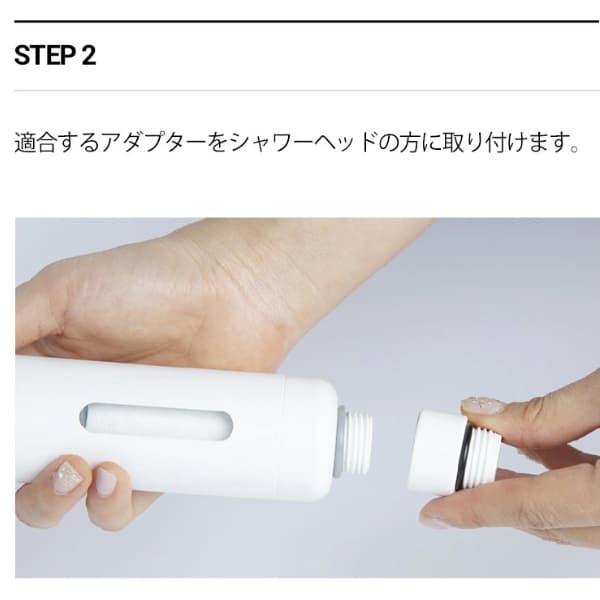 STEP 2

適合するアダプターをシャワーヘッドの方に取り付けます。