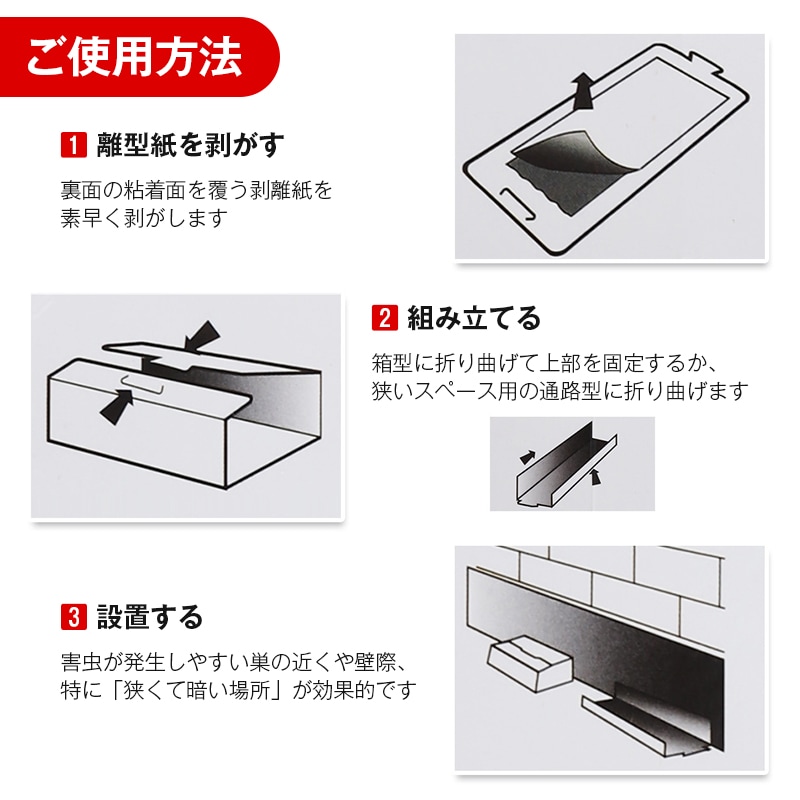 ご使用方法

1 離型紙を剥がす

裏面の粘着面を覆う剥離紙を素早く剥がします

2 組み立てる

箱型に折り曲げて上部を固定するか、狭いスペース用の通路型に折り曲げます

3 設置する

害虫が発生しやすい巣の近くや壁際、特に「狭くて暗い場所」が効果的です