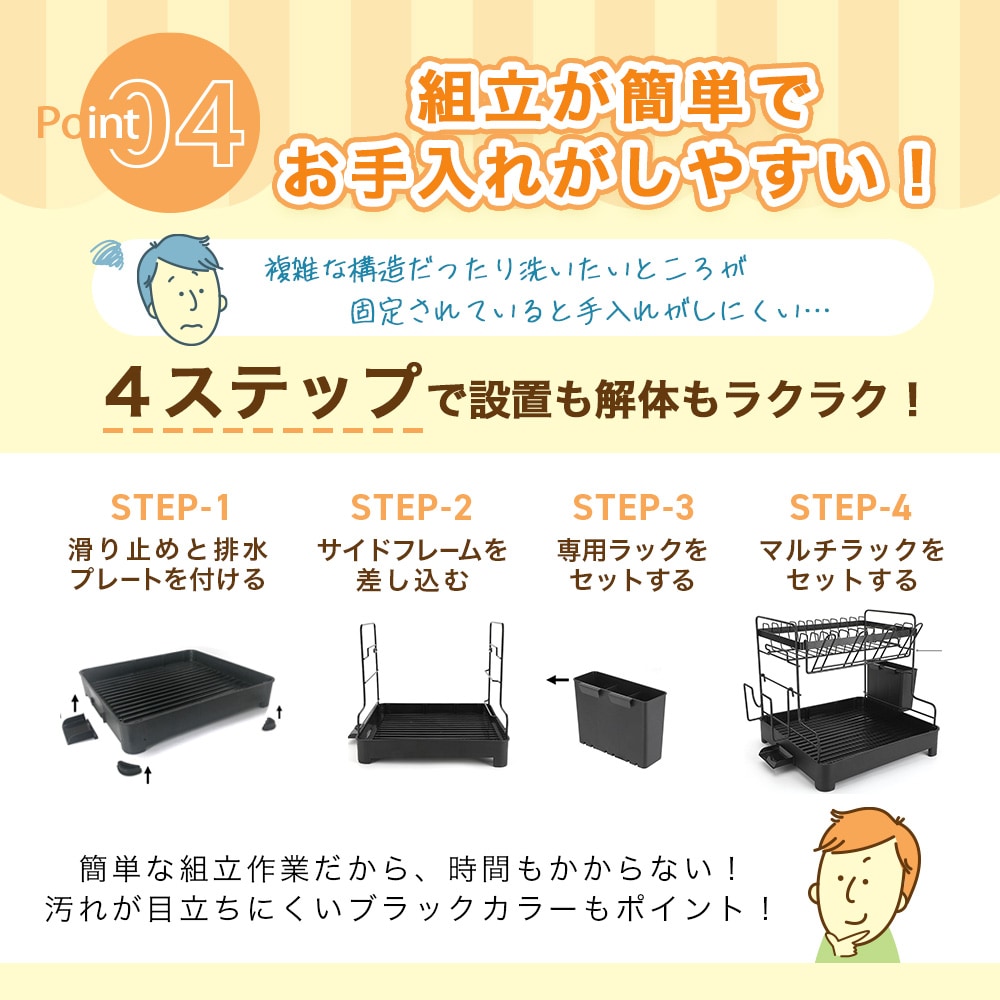 Point 04

組立が簡単で
お手入れがしやすい！

複雑な構造だったり洗いたいところが
固定されていると手入れがしにくい…

４ステップで設置も解体もラクラク！

STEP-1
滑り止めと排水プレートを付ける

STEP-2
サイドフレームを差し込む

STEP-3
専用ラックをセットする

STEP-4
マルチラックをセットする

簡単な組立作業だから、時間もかからない！
汚れが目立ちにくいブラックカラーもポイント！