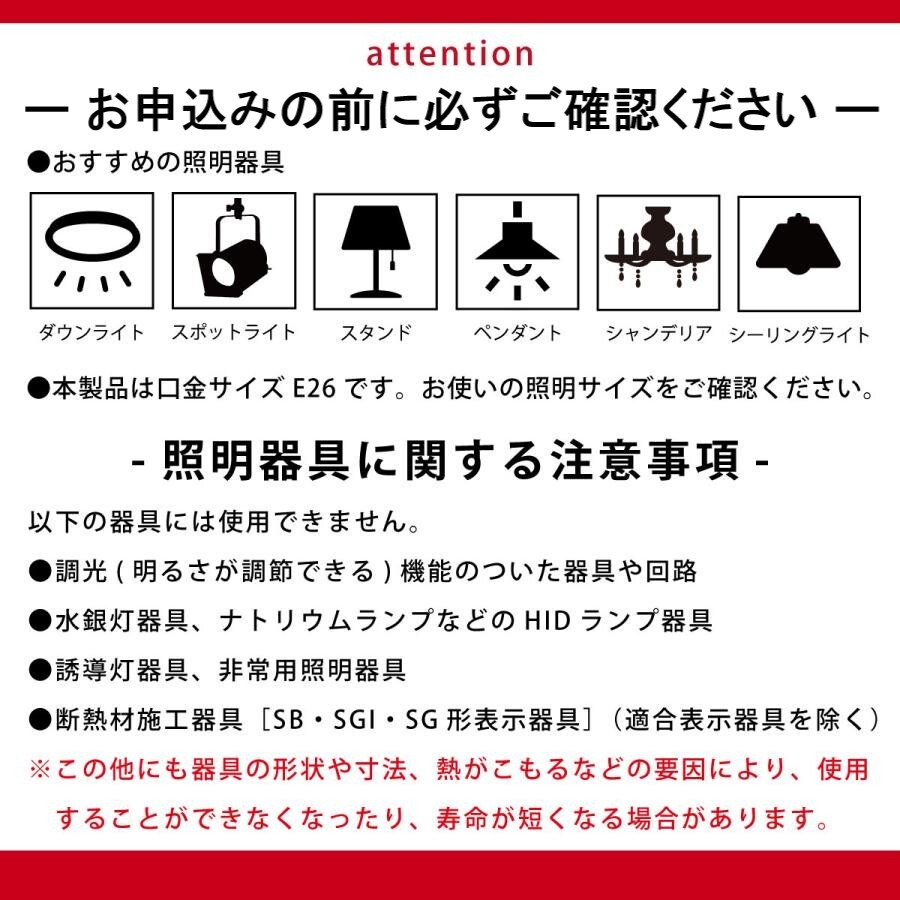 attention

— お申込みの前に必ずご確認ください —

●おすすめの照明器具

ダウンライト　スポットライト　スタンド　ペンダント　シャンデリア　シーリングライト

●本製品は口金サイズ E26 です。お使いの照明サイズをご確認ください。

- 照明器具に関する注意事項 -

以下の器具には使用できません。

●調光 ( 明るさが調節できる ) 機能のついた器具や回路

●水銀灯器具、ナトリウムランプなどの HID ランプ器具

●誘導灯器具、非常用照明器具

●断熱材施工器具［SB・SGI・SG 形表示器具］（適合表示器具を除く）

※この他にも器具の形状や寸法、熱がこもるなどの要因により、使用することができなくなったり、寿命が短くなる場合があります。