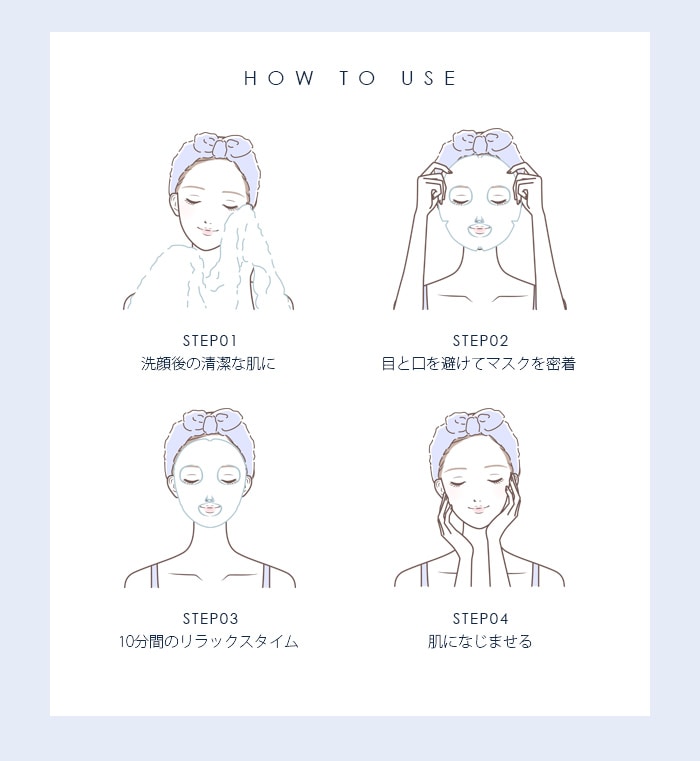 HOW TO USE

STEP01
洗顔後の清潔な肌に

STEP02
目と口を避けてマスクを密着

STEP03
10分間のリラックスタイム

STEP04
肌になじませる