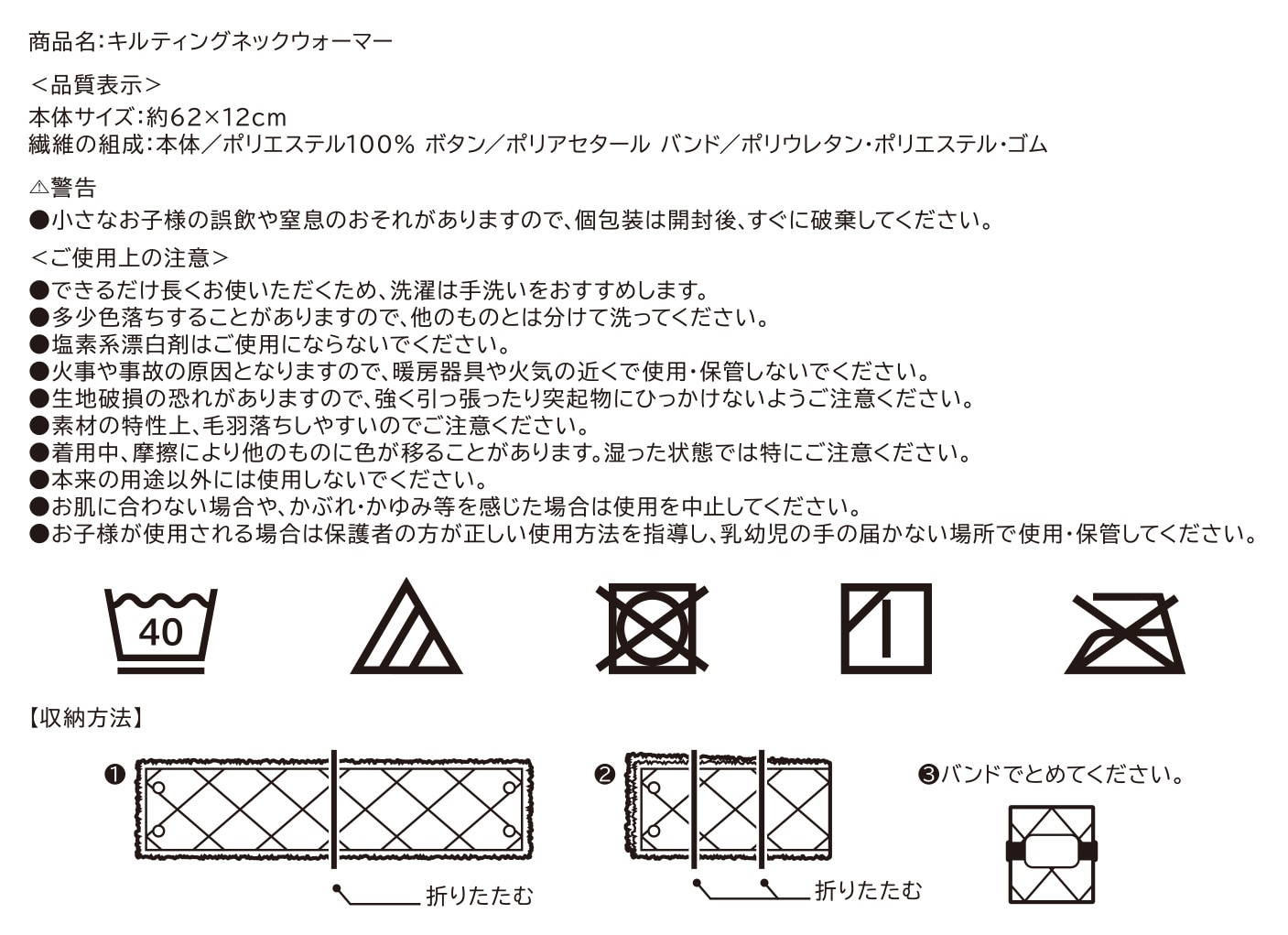 商品名:キルティングネックウォーマー

<品質表示>
本体サイズ:約62×12cm
繊維の組成:本体/ポリエステル100% ボタン/ポリアセタール バンド/ポリウレタン・ポリエステル・ゴム

⚠警告
●小さなお子様の誤飲や窒息のおそれがありますので、個包装は開封後、すぐに破棄してください。

<ご使用上の注意>
●できるだけ長くお使いいただくため、洗濯は手洗いをおすすめします。
●多少色落ちすることがありますので、他のものとは分けて洗ってください。
●塩素系漂白剤はご使用にならないでください。
●火事や事故の原因となりますので、暖房器具や火気の近くで使用・保管しないでください。
●生地破損の恐れがありますので、強く引っ張ったり突起物にひっかけないようご注意ください。
●素材の特性上、毛羽落ちしやすいのでご注意ください。
●着用中、摩擦により他のものに色が移ることがあります。湿った状態では特にご注意ください。
●本来の用途以外には使用しないでください。
●お肌に合わない場合や、かぶれ・かゆみ等を感じた場合は使用を中止してください。
●お子様が使用される場合は保護者の方が正しい使用方法を指導し、乳幼児の手の届かない場所で使用・保管してください。

40

【収納方法】

❶ 折りたたむ

❷ 折りたたむ

❸バンドでとめてください。