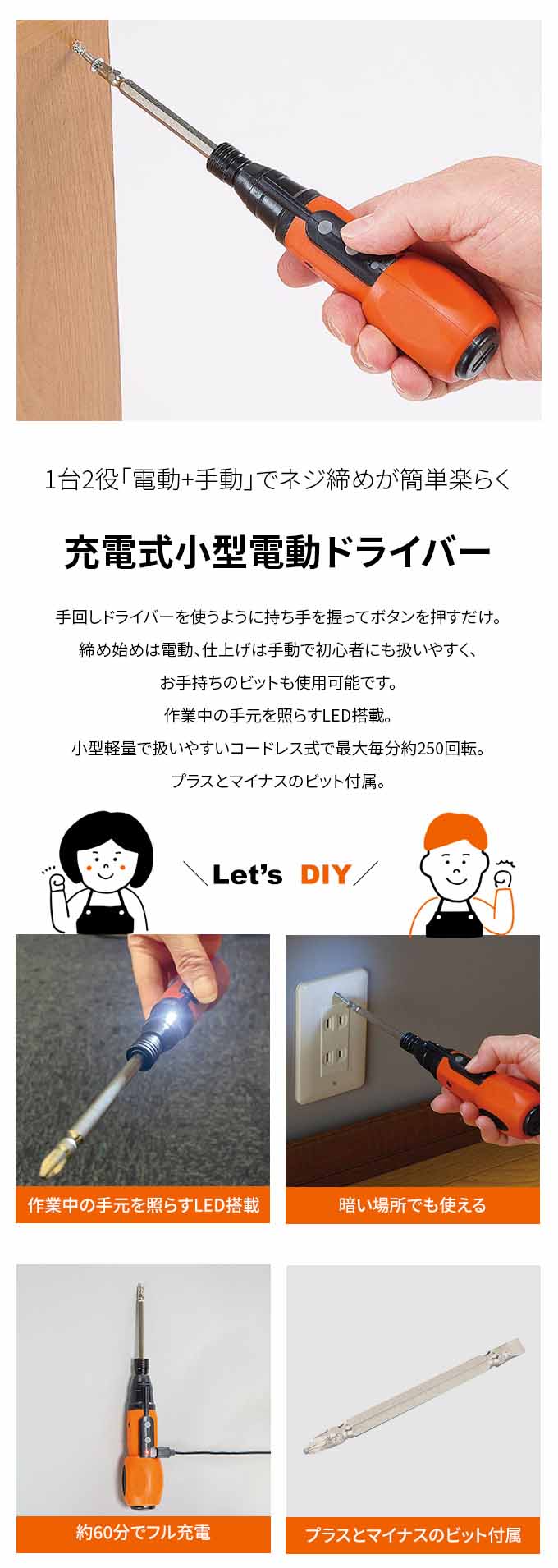 1台2役「電動+手動」でネジ締めが簡単楽らく

充電式小型電動ドライバー

手回しドライバーを使うように持ち手を握ってボタンを押すだけ。
締め始めは電動、仕上げは手動で初心者にも扱いやすく、
お手持ちのビットも使用可能です。
作業中の手元を照らすLED搭載。
小型軽量で扱いやすいコードレス式で最大毎分約250回転。
プラスとマイナスのビット付属。

＼Let's DIY／

作業中の手元を照らすLED搭載

暗い場所でも使える

約60分でフル充電

プラスとマイナスのビット付属