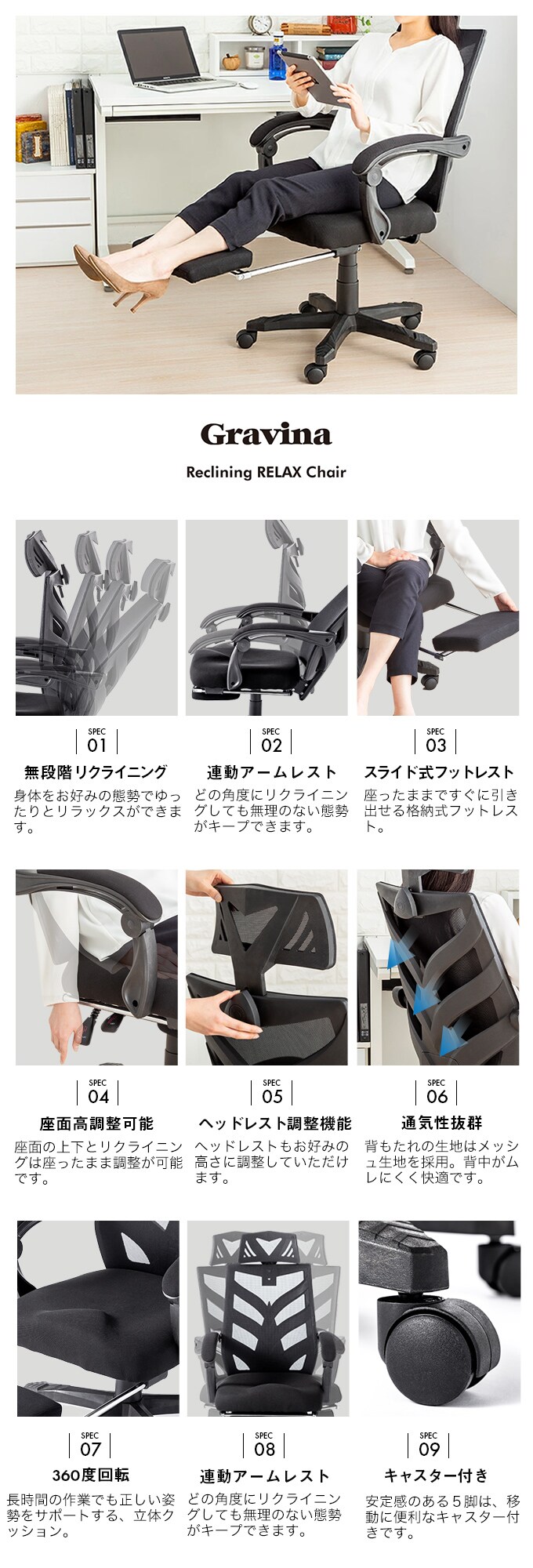 Gravina

Reclining RELAX Chair

SPEC 01

無段階リクライニング

身体をお好みの態勢でゆったりとリラックスができます。

SPEC 02

連動アームレスト

どの角度にリクライニングしても無理のない態勢がキープできます。

SPEC 03

スライド式フットレスト

座ったままですぐに引き出せる格納式フットレスト。

SPEC 04

座面高調整可能

座面の上下とリクライニングは座ったまま調整が可能です。

SPEC 05

ヘッドレスト調整機能

ヘッドレストもお好みの高さに調整していただけます。

SPEC 06

通気性抜群

背もたれの生地はメッシュ生地を採用。背中がムレにくく快適です。

SPEC 07

360度回転

長時間の作業でも正しい姿勢をサポートする、立体クッション。

SPEC 08

連動アームレスト

どの角度にリクライニングしても無理のない態勢がキープできます。

SPEC 09

キャスター付き

安定感のある５脚は、移動に便利なキャスター付きです。