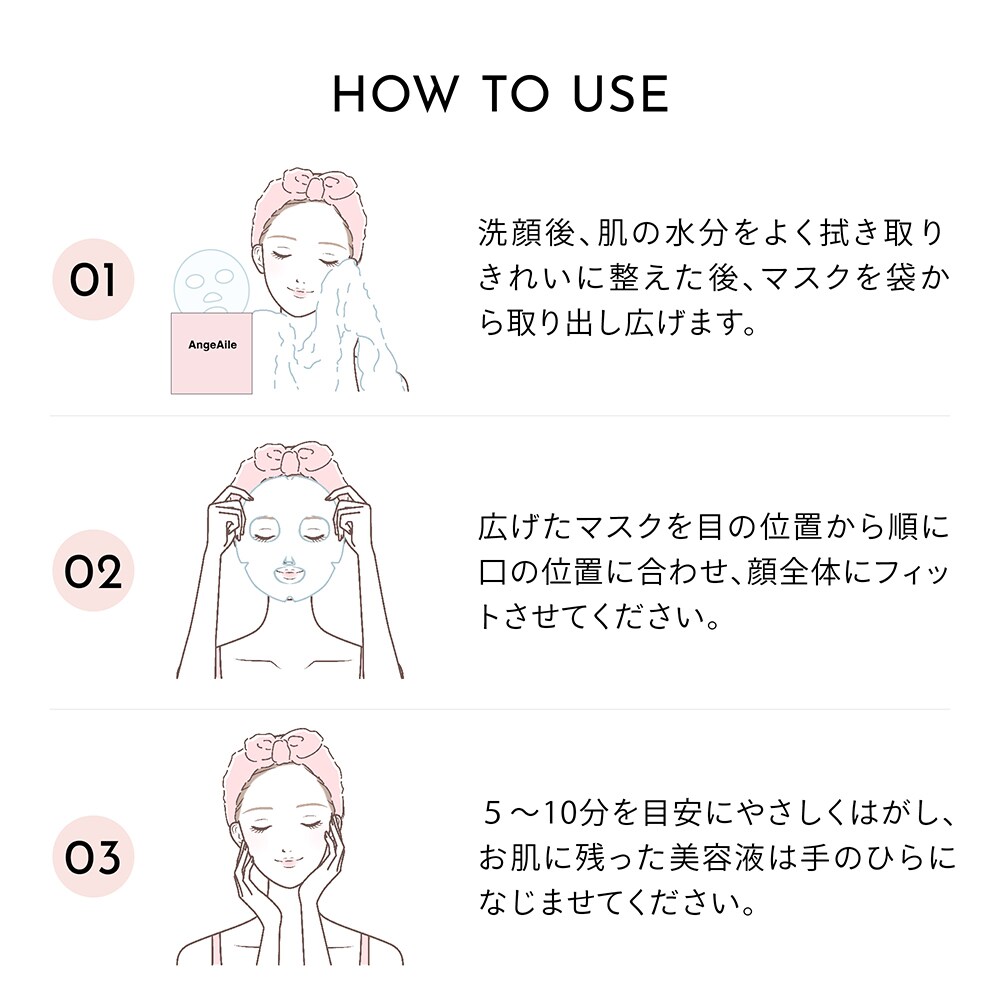 HOW TO USE

01

AngeAile

洗顔後、肌の水分をよく拭き取りきれいに整えた後、マスクを袋から取り出し広げます。

02

広げたマスクを目の位置から順に口の位置に合わせ、顔全体にフィットさせてください。

03

５～10分を目安にやさしくはがし、お肌に残った美容液は手のひらになじませてください。