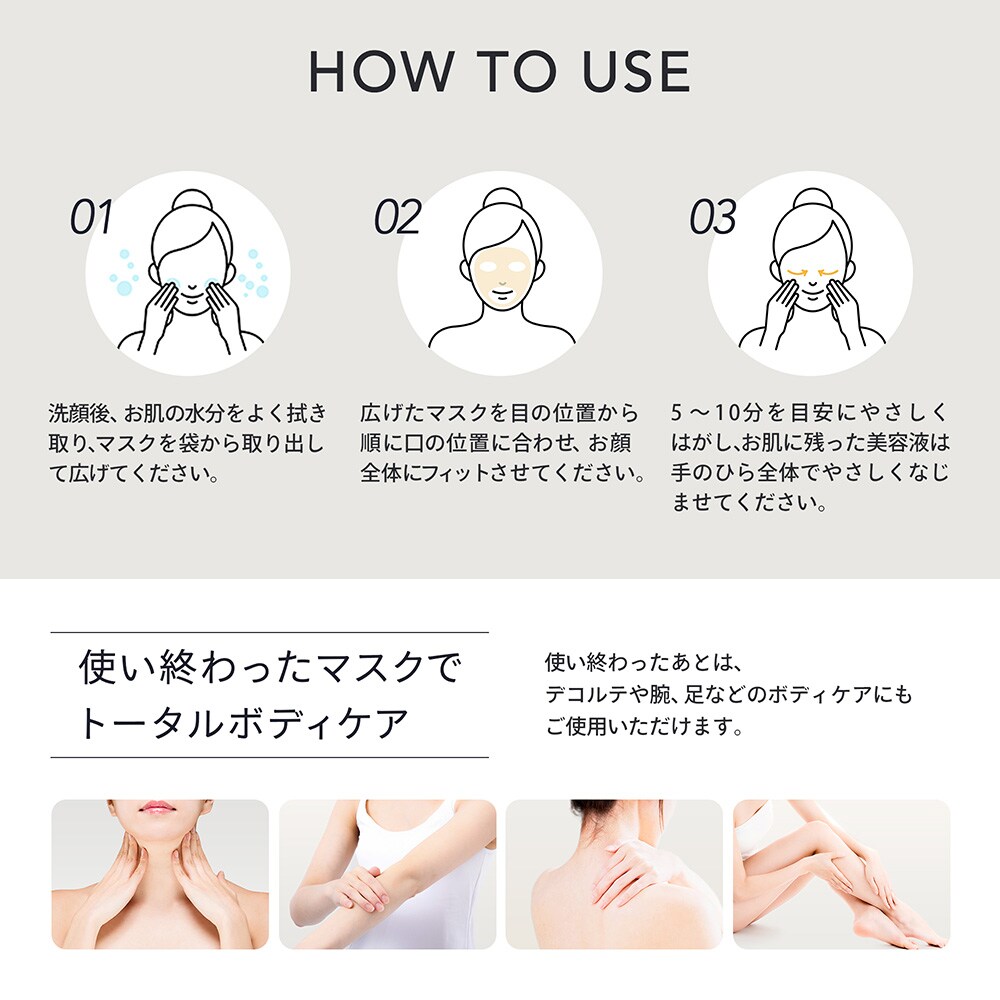 HOW TO USE

01

洗顔後、お肌の水分をよく拭き取り、マスクを袋から取り出して広げてください。

02

広げたマスクを目の位置から順に口の位置に合わせ、お顔全体にフィットさせてください。

03

5～10分を目安にやさしくはがし、お肌に残った美容液は手のひら全体でやさしくなじませてください。

使い終わったマスクでトータルボディケア

使い終わったあとは、デコルテや腕、足などのボディケアにもご使用いただけます。