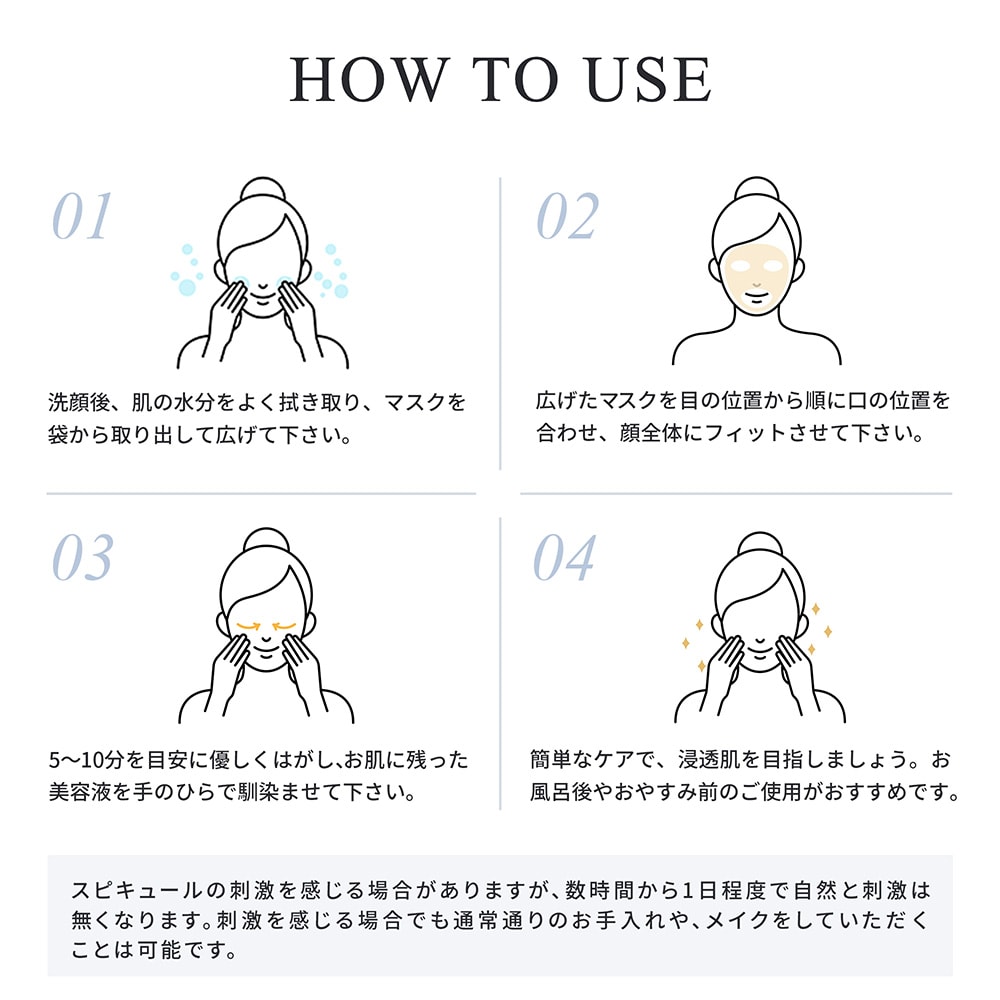 HOW TO USE

01

洗顔後、肌の水分をよく拭き取り、マスクを袋から取り出して広げて下さい。

02

広げたマスクを目の位置から順に口の位置を合わせ、顔全体にフィットさせて下さい。

03

5〜10分を目安に優しくはがし､お肌に残った美容液を手のひらで馴染ませて下さい。

04

簡単なケアで、浸透肌を目指しましょう。お風呂後やおやすみ前のご使用がおすすめです。

スピキュールの刺激を感じる場合がありますが､数時間から1日程度で自然と刺激は無くなります｡刺激を感じる場合でも通常通りのお手入れや､メイクをしていただくことは可能です｡