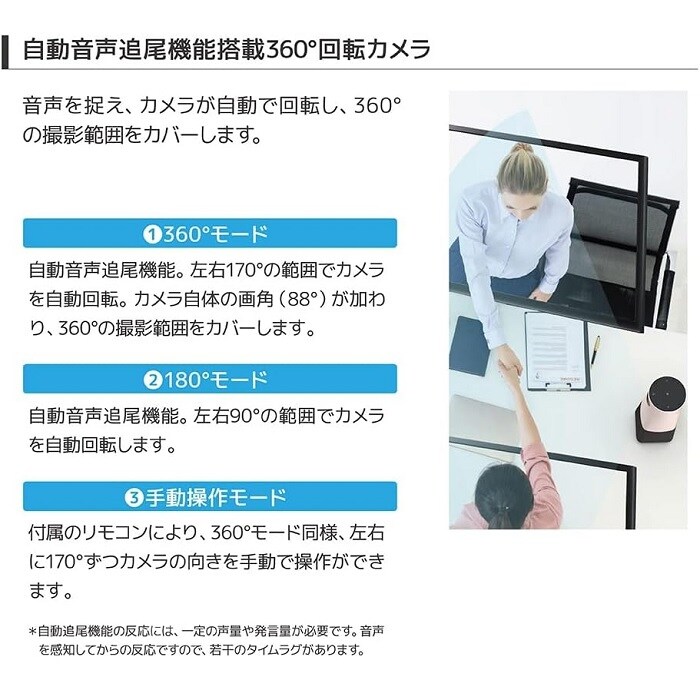 自動音声追尾機能搭載360°回転カメラ

音声を捉え、カメラが自動で回転し、360°の撮影範囲をカバーします。

❶360°モード

自動音声追尾機能。左右170°の範囲でカメラを自動回転。カメラ自体の画角（88°）が加わり、360°の撮影範囲をカバーします。

❷180°モード

自動音声追尾機能。左右90°の範囲でカメラを自動回転します。

❸手動操作モード

付属のリモコンにより、360°モード同様、左右に170°ずつカメラの向きを手動で操作ができます。

*自動追尾機能の反応には、一定の声量や発言量が必要です。音声を感知してからの反応ですので、若干のタイムラグがあります。