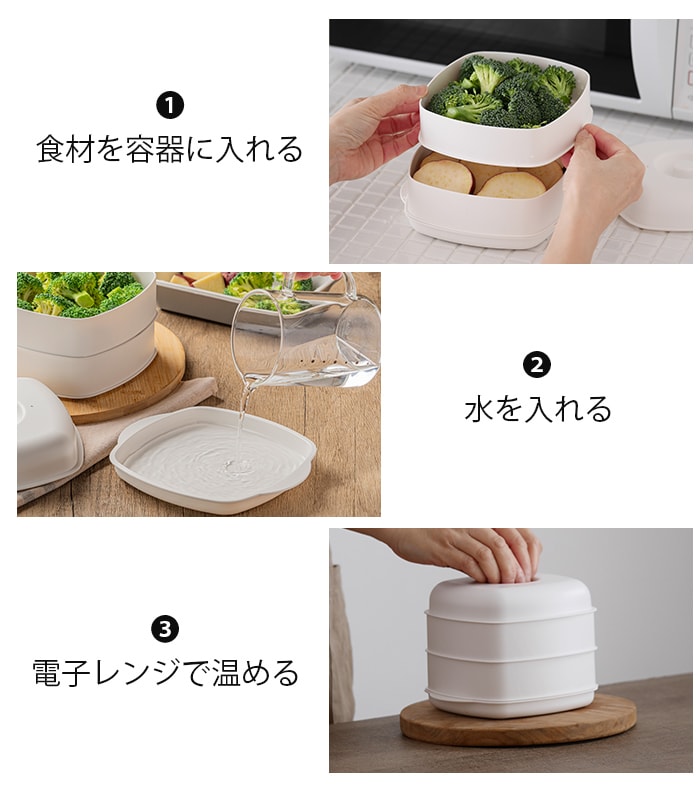 ❶
食材を容器に入れる

❷
水を入れる

❸
電子レンジで温める