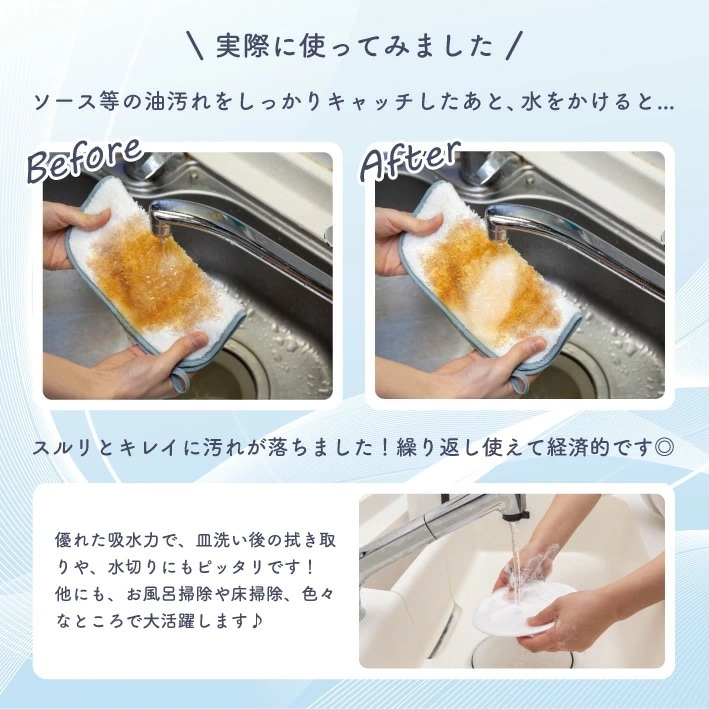 \ 実際に使ってみました /

ソース等の油汚れをしっかりキャッチしたあと、水をかけると…

Before

After

スルリとキレイに汚れが落ちました！繰り返し使えて経済的です◎

優れた吸水力で、皿洗い後の拭き取りや、水切りにもピッタリです！
他にも、お風呂掃除や床掃除、色々なところで大活躍します♪