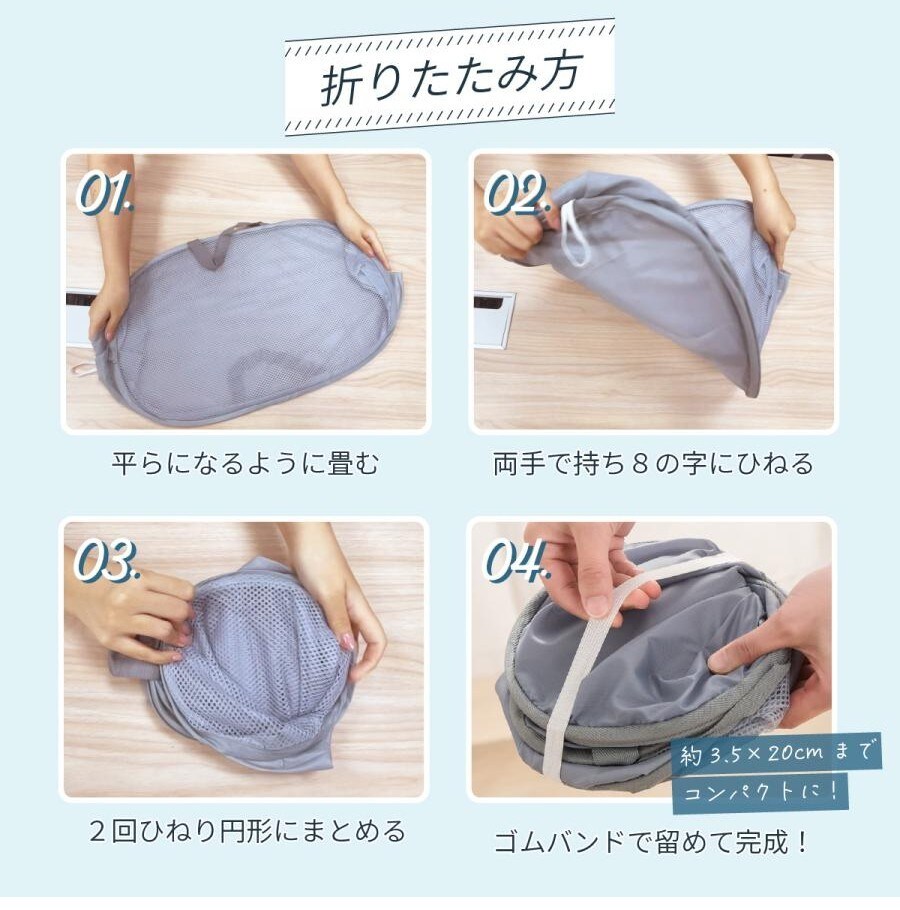 折りたたみ方

01.

平らになるように畳む

02.

両手で持ち８の字にひねる

03.

２回ひねり円形にまとめる

04.

約 3.5 × 20cm まで
コンパクトに！

ゴムバンドで留めて完成！