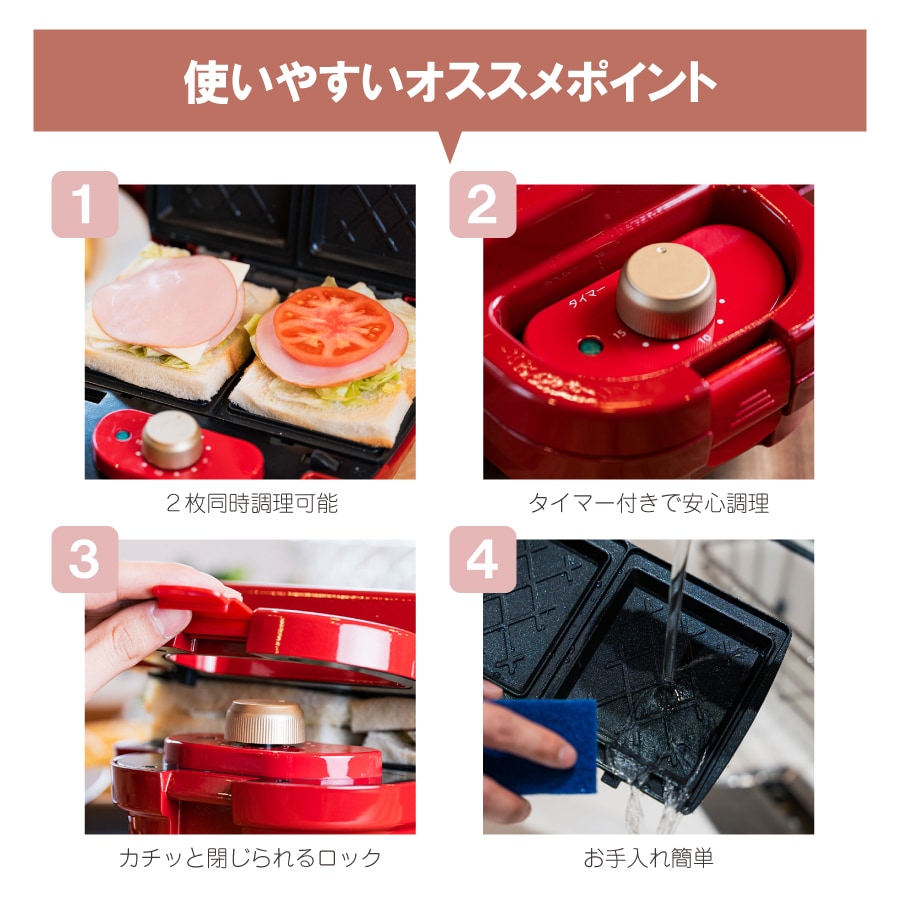 使いやすいオススメポイント

1

２枚同時調理可能

2

タイマー
15
10

タイマー付きで安心調理

3

カチッと閉じられるロック

4

お手入れ簡単