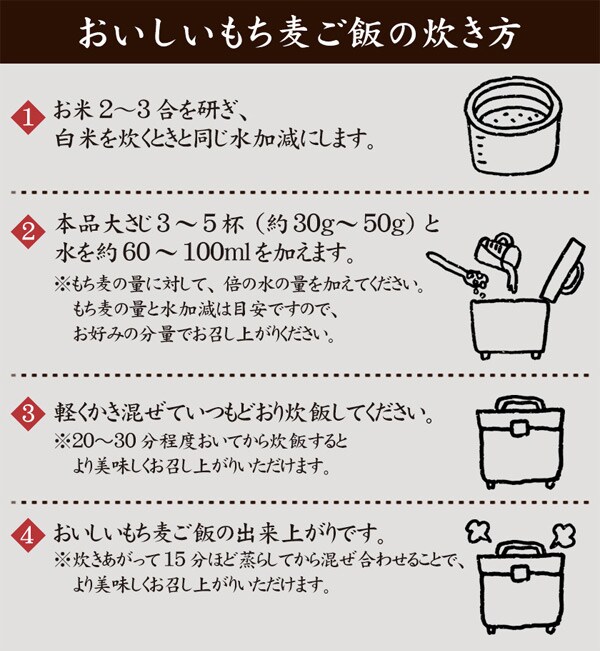 おいしいもち麦ご飯の炊き方

1 お米２〜３合を研ぎ、白米を炊くときと同じ水加減にします。

2 本品大さじ３〜５杯（約30g〜50g）と水を約60〜100mlを加えます。
※もち麦の量に対して、倍の水の量を加えてください。もち麦の量と水加減は目安ですので、お好みの分量でお召し上がりください。

3 軽くかき混ぜていつもどおり炊飯してください。
※20〜30分程度おいてから炊飯するとより美味しくお召し上がりいただけます。

4 おいしいもち麦ご飯の出来上がりです。
※炊きあがって15分ほど蒸らしてから混ぜ合わせることで、より美味しくお召し上がりいただけます。