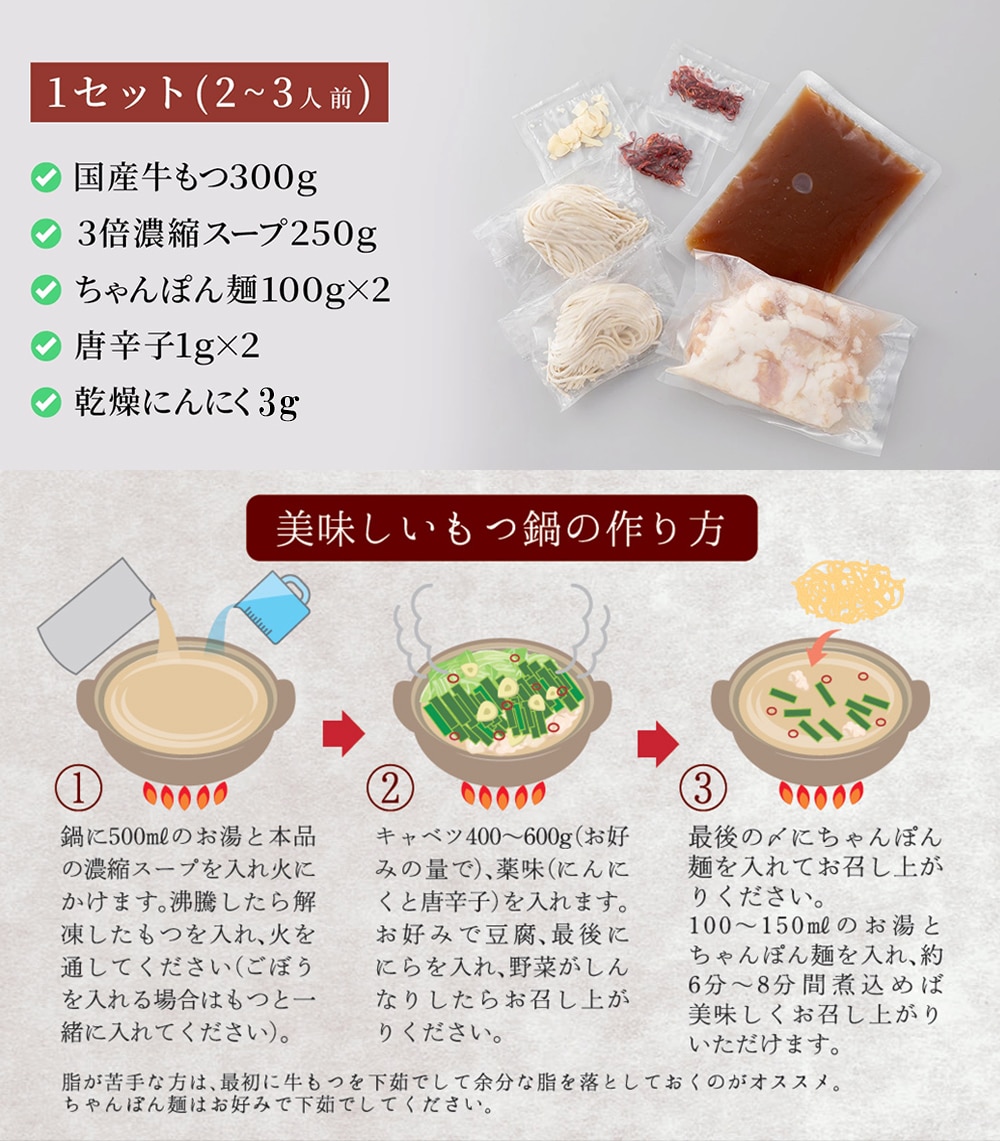 1セット(2~3人前)

国産牛もつ300g
3倍濃縮スープ250g
ちゃんぽん麺100g×2
唐辛子1g×2
乾燥にんにく3g

美味しいもつ鍋の作り方

①
鍋に500㎖のお湯と本品の濃縮スープを入れ火にかけます。沸騰したら解凍したもつを入れ、火を通してください(ごぼうを入れる場合はもつと一緒に入れてください)。

②
キャベツ400~600g(お好みの量で)、薬味(にんにくと唐辛子)を入れます。お好みで豆腐、最後ににらを入れ、野菜がしんなりしたらお召し上がりください。

③
最後の〆にちゃんぽん麺を入れてお召し上がりください。
100~150㎖のお湯とちゃんぽん麺を入れ、約6分~8分間煮込めば美味しくお召し上がりいただけます。

脂が苦手な方は、最初に牛もつを下茹でして余分な脂を落としておくのがオススメ。
ちゃんぽん麺はお好みで下茹でしてください。