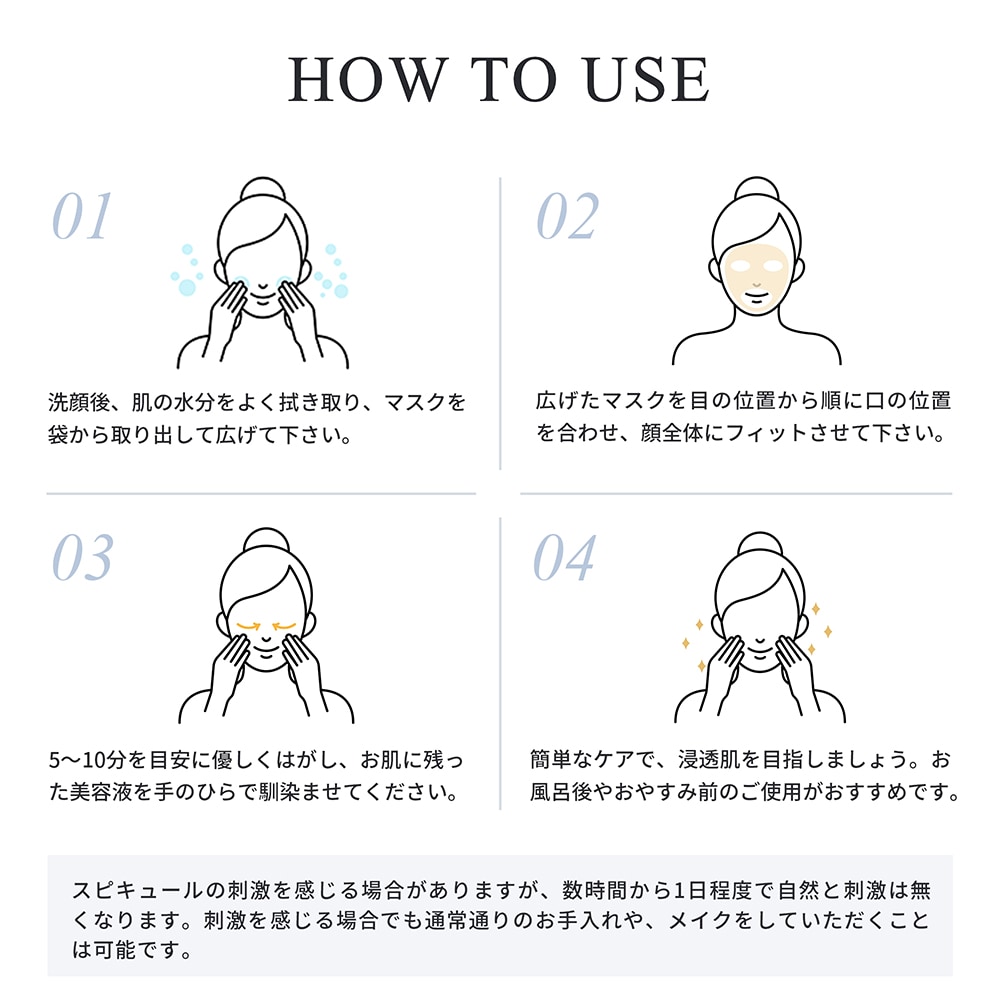 HOW TO USE

01

洗顔後、肌の水分をよく拭き取り、マスクを袋から取り出して広げて下さい。

02

広げたマスクを目の位置から順に口の位置を合わせ、顔全体にフィットさせて下さい。

03

5〜10分を目安に優しくはがし、お肌に残った美容液を手のひらで馴染ませてください。

04

簡単なケアで、浸透肌を目指しましょう。お風呂後やおやすみ前のご使用がおすすめです。

スピキュールの刺激を感じる場合がありますが、数時間から1日程度で自然と刺激は無くなります。刺激を感じる場合でも通常通りのお手入れや、メイクをしていただくことは可能です。