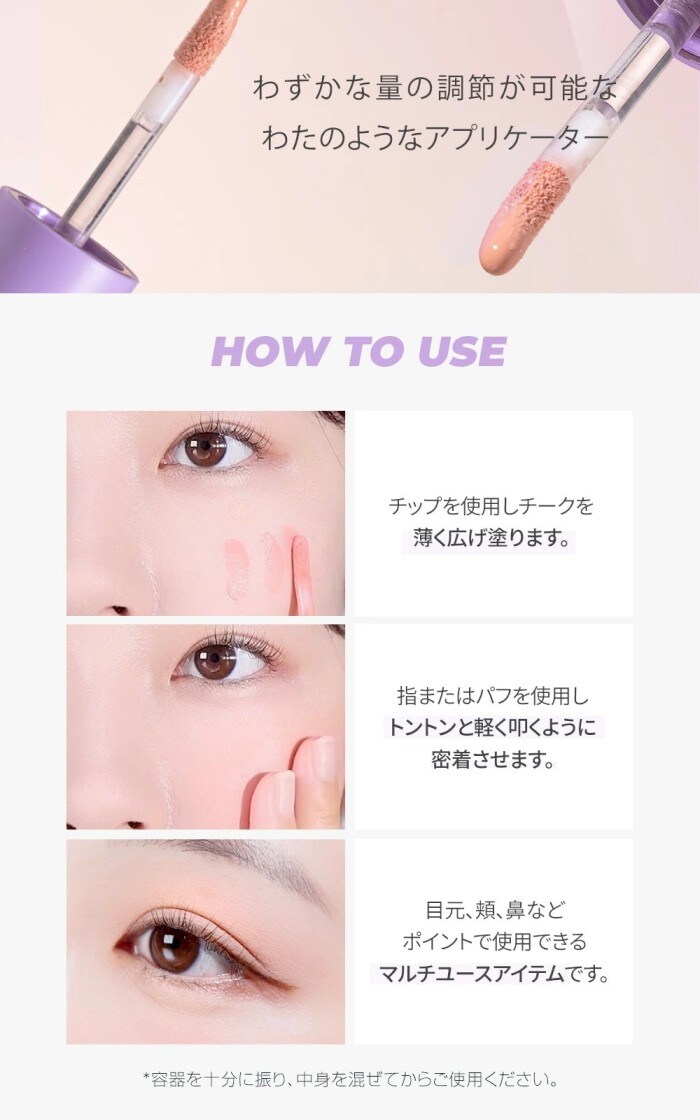 わずかな量の調節が可能な
わたのようなアプリケーター

HOW TO USE

チップを使用しチークを
薄く広げ塗ります。

指またはパフを使用し
トントンと軽く叩くように
密着させます。

目元、頬、鼻など
ポイントで使用できる
マルチユースアイテムです。

*容器を十分に振り、中身を混ぜてからご使用ください。