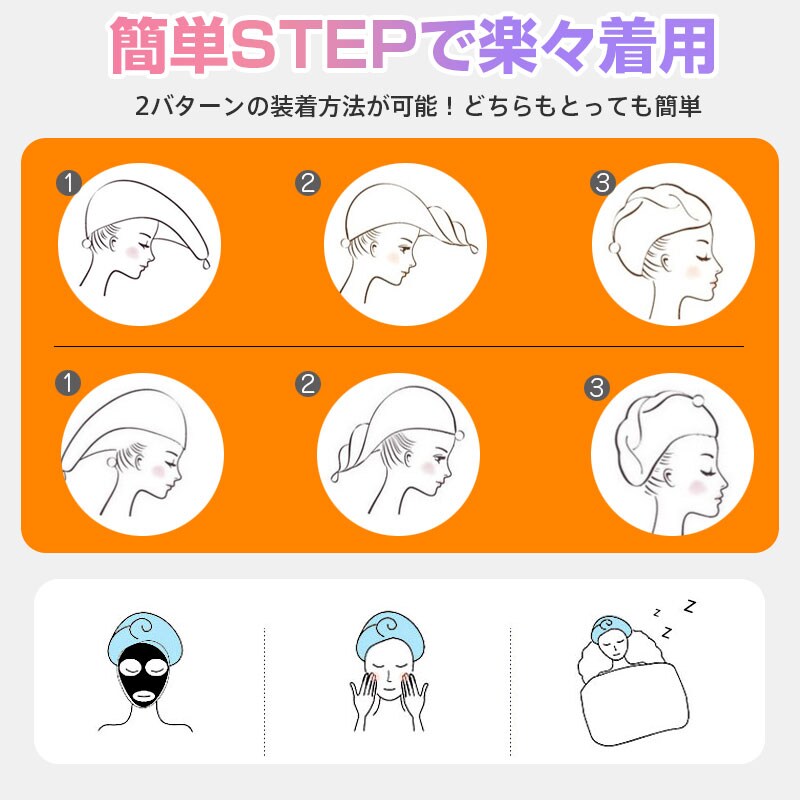 簡単STEPで楽々着用

2パターンの装着方法が可能！どちらもとっても簡単

1

2

3

1

2

3

z z
z