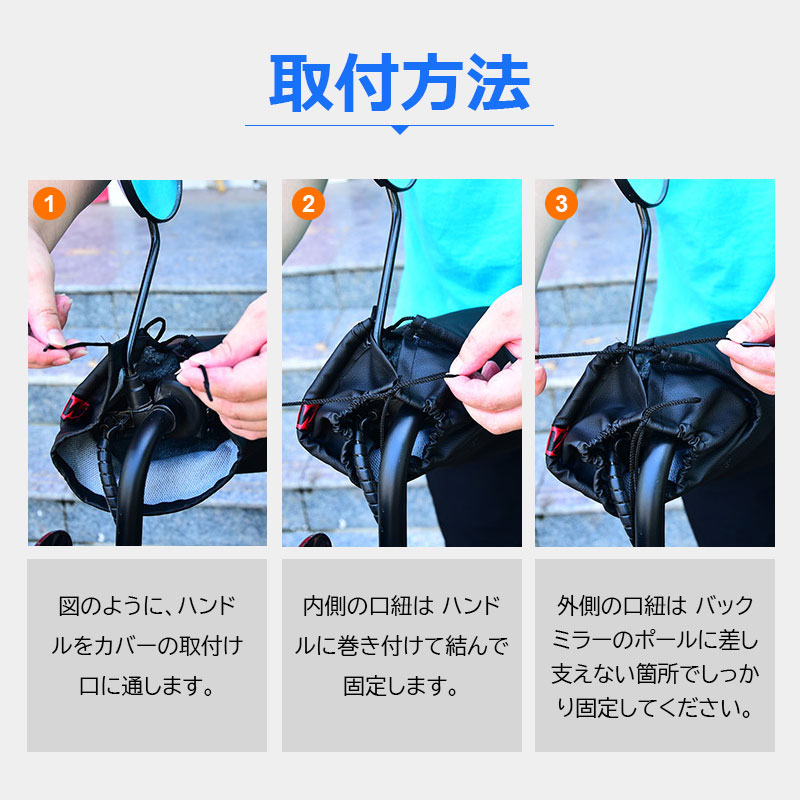 取付方法

1

2

3

図のように、ハンドルをカバーの取付け口に通します。

内側の口紐は ハンドルに巻き付けて結んで固定します。

外側の口紐は バックミラーのポールに差し支えない箇所でしっかり固定してください。