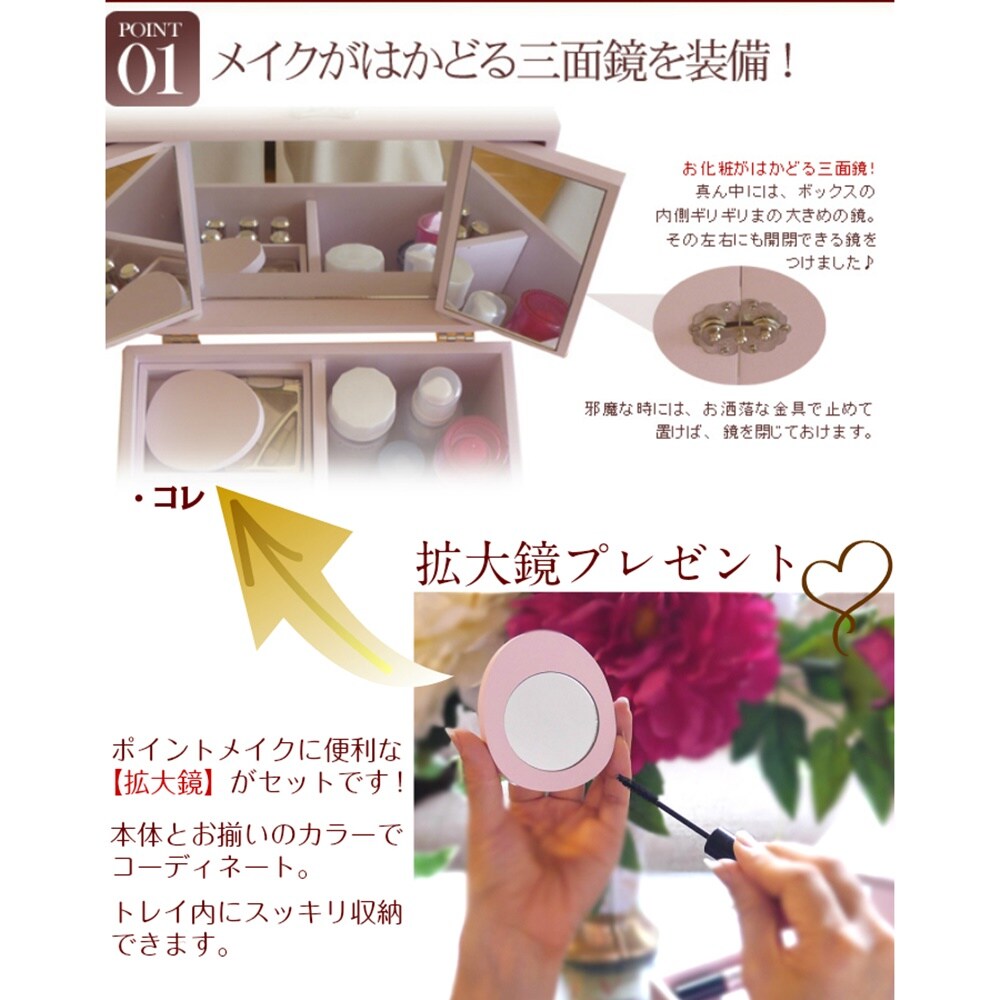 POINT 01 メイクがはかどる三面鏡を装備！

お化粧がはかどる三面鏡！
真ん中には、ボックスの内側ギリギリまの大きめの鏡。その左右にも開閉できる鏡をつけました♪

邪魔な時には、お洒落な金具で止めて置けば、鏡を閉じておけます。

・コレ

拡大鏡プレゼント

ポイントメイクに便利な【拡大鏡】がセットです！

本体とお揃いのカラーでコーディネート。

トレイ内にスッキリ収納できます。