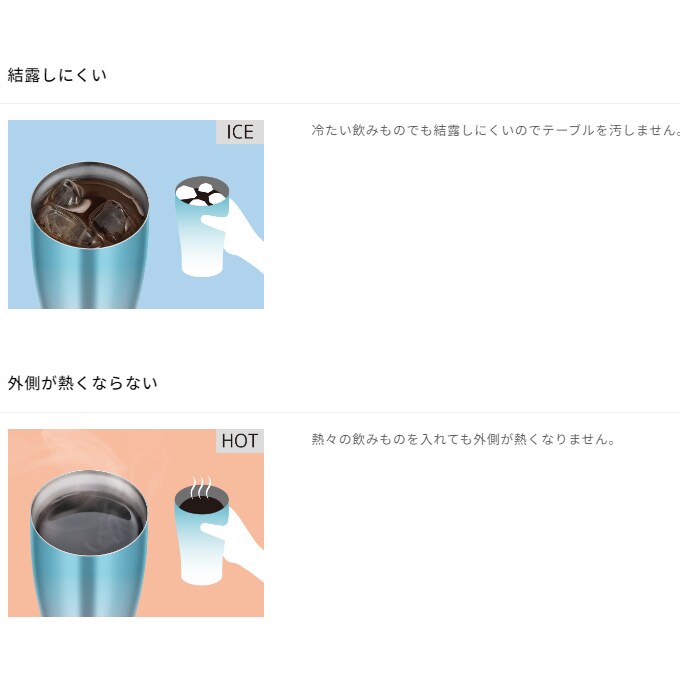 結露しにくい

ICE

冷たい飲みものでも結露しにくいのでテーブルを汚しません。

外側が熱くならない

HOT

熱々の飲みものを入れても外側が熱くなりません。