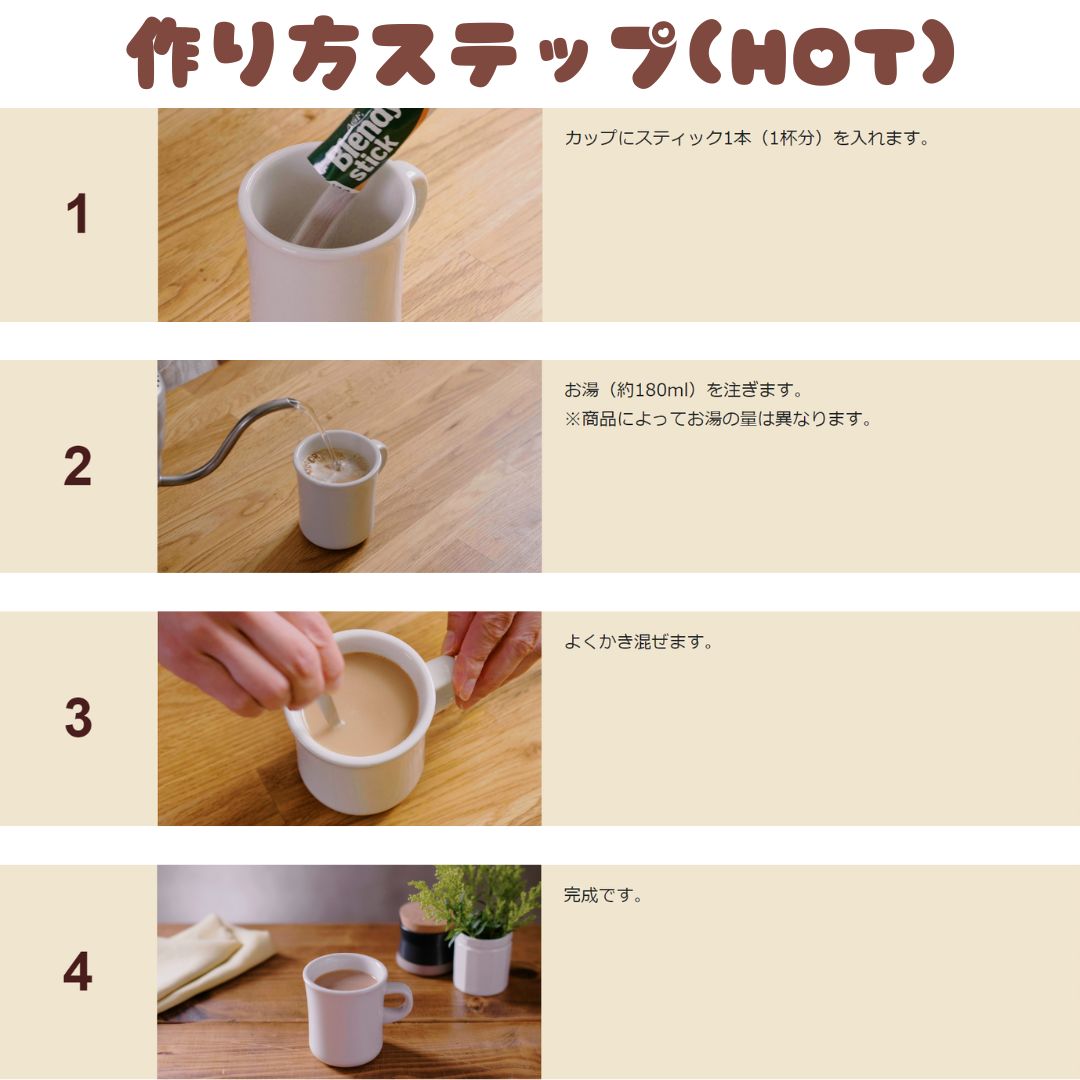 作り方ステップ(HOT)

1

Blendy stick

カップにスティック1本（1杯分）を入れます。

2

お湯（約180ml）を注ぎます。
※商品によってお湯の量は異なります。

3

よくかき混ぜます。

4

完成です。