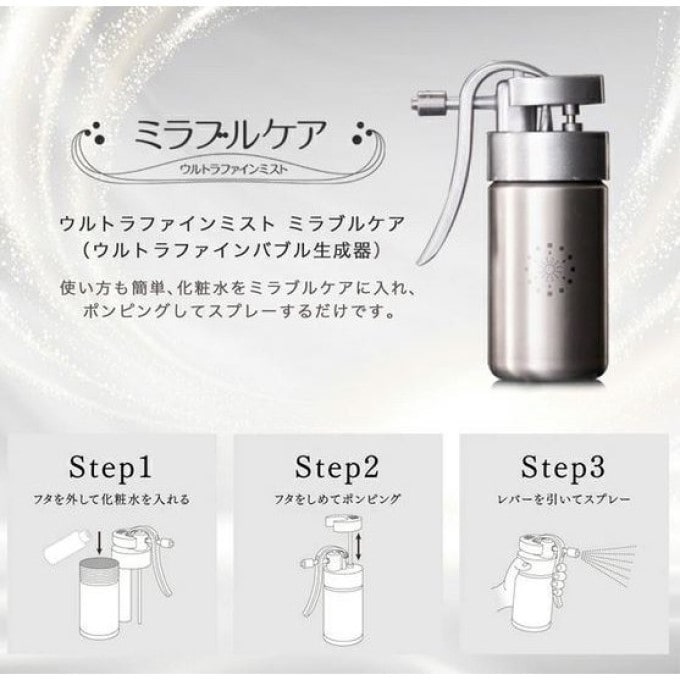 ミラブルケア
ウルトラファインミスト

ウルトラファインミスト ミラブルケア
（ウルトラファインバブル生成器）

使い方も簡単、化粧水をミラブルケアに入れ、ポンピングしてスプレーするだけです。

Step1
フタを外して化粧水を入れる

Step2
フタをしめてポンピング

Step3
レバーを引いてスプレー