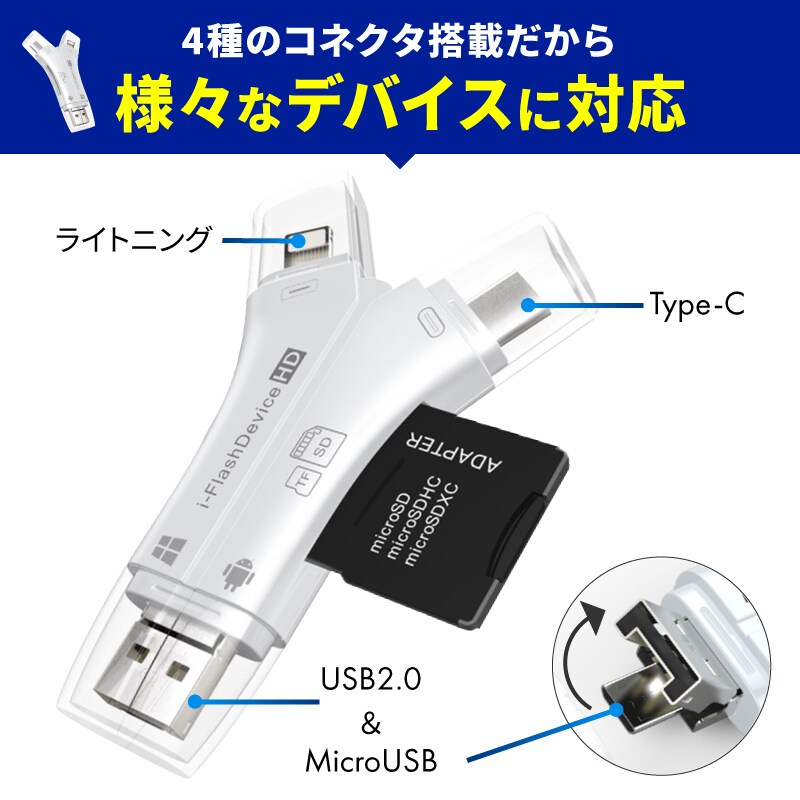 4種のコネクタ搭載だから
様々なデバイスに対応

ライトニング

Type-C

i-FlashDevice HD

SD

TF

ADAPTER
microSD
microSDHC
microSDXC

USB2.0
&
MicroUSB