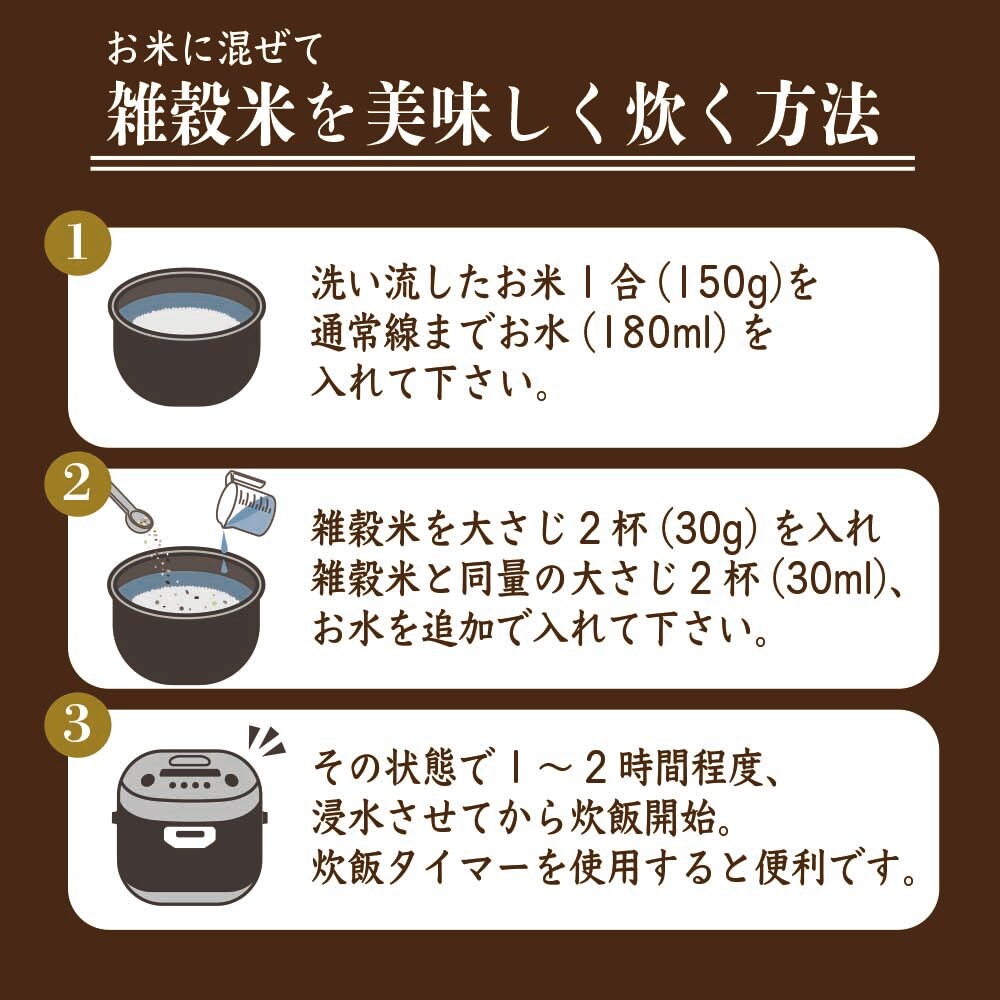 お米に混ぜて
雑穀米を美味しく炊く方法

1

洗い流したお米1合(150g)を通常線までお水(180ml)を入れて下さい。

2

雑穀米を大さじ2杯(30g)を入れ雑穀米と同量の大さじ2杯(30ml)、お水を追加で入れて下さい。

3

その状態で1～2時間程度、浸水させてから炊飯開始。炊飯タイマーを使用すると便利です。