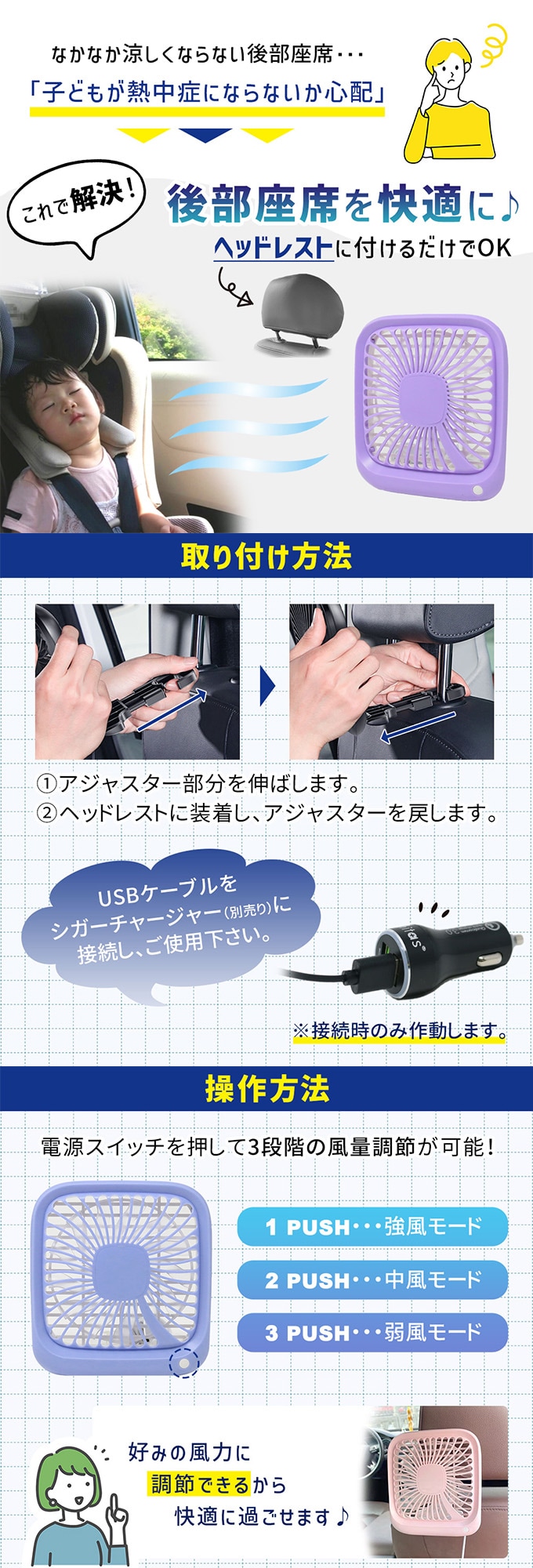 なかなか涼しくならない後部座席・・・

「子どもが熱中症にならないか心配」

これで解決！

後部座席を快適に♪

ヘッドレストに付けるだけでOK

取り付け方法

①アジャスター部分を伸ばします。
②ヘッドレストに装着し、アジャスターを戻します。

USBケーブルをシガーチャージャー(別売り)に接続し、ご使用下さい。

※接続時のみ作動します。

操作方法

電源スイッチを押して3段階の風量調節が可能！

1 PUSH・・・強風モード

2 PUSH・・・中風モード

3 PUSH・・・弱風モード

好みの風力に調節できるから快適に過ごせます♪