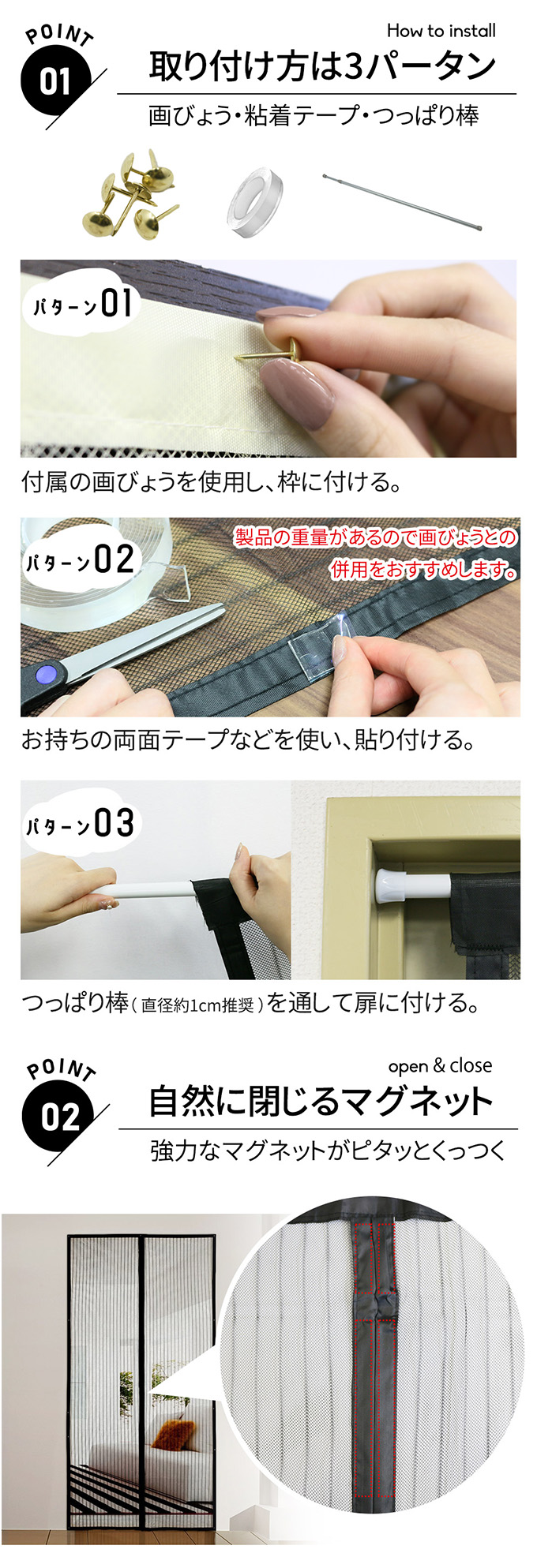 POINT
01
How to install
取り付け方は3パータン
画びょう・粘着テープ・つっぱり棒

パターン01
付属の画びょうを使用し、枠に付ける。

パターン02
製品の重量があるので画びょうとの併用をおすすめします。
お持ちの両面テープなどを使い、貼り付ける。

パターン03
つっぱり棒（直径約1cm推奨）を通して扉に付ける。

POINT
02
open & close
自然に閉じるマグネット
強力なマグネットがピタッとくっつく