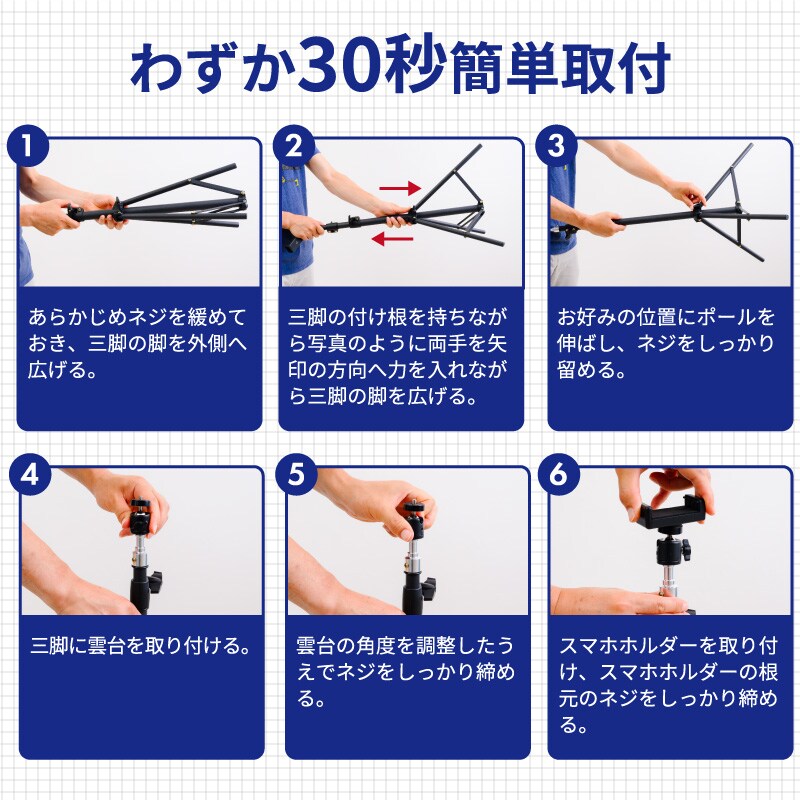 わずか30秒簡単取付

1

あらかじめネジを緩めておき、三脚の脚を外側へ広げる。

2

三脚の付け根を持ちながら写真のように両手を矢印の方向へ力を入れながら三脚の脚を広げる。

3

お好みの位置にポールを伸ばし、ネジをしっかり留める。

4

三脚に雲台を取り付ける。

5

雲台の角度を調整したうえでネジをしっかり締める。

6

スマホホルダーを取り付け、スマホホルダーの根元のネジをしっかり締める。