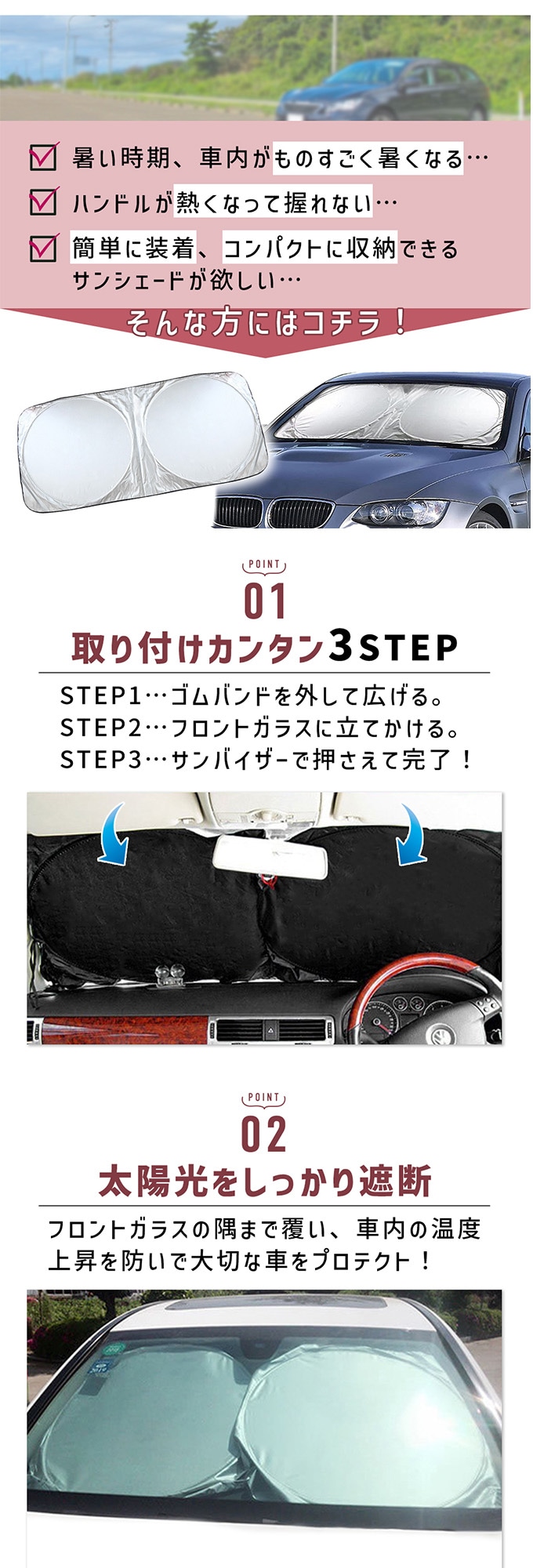 暑い時期、車内がものすごく暑くなる…

ハンドルが熱くなって握れない…

簡単に装着、コンパクトに収納できるサンシェードが欲しい…

そんな方にはコチラ！

POINT
01
取り付けカンタン3STEP

STEP1…ゴムバンドを外して広げる。
STEP2…フロントガラスに立てかける。
STEP3…サンバイザーで押さえて完了！

POINT
02
太陽光をしっかり遮断

フロントガラスの隅まで覆い、車内の温度上昇を防いで大切な車をプロテクト！