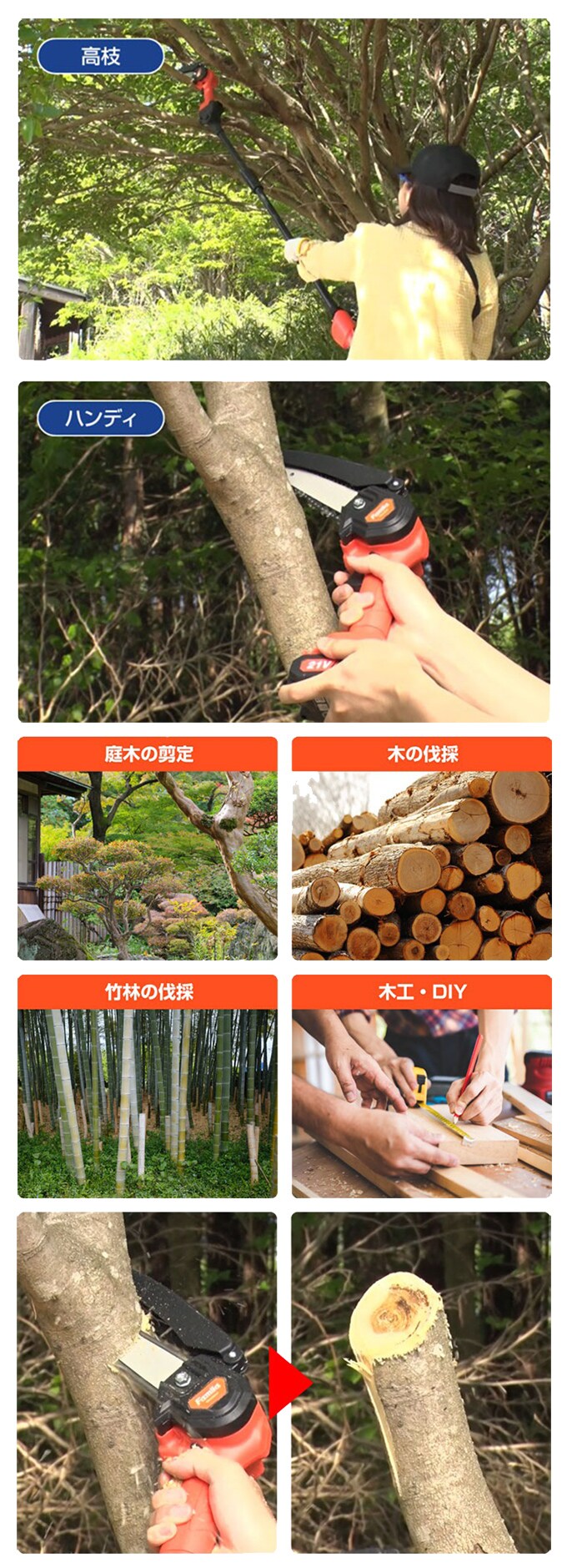 高枝

ハンディ

21V

庭木の剪定

木の伐採

竹林の伐採

木工・DIY