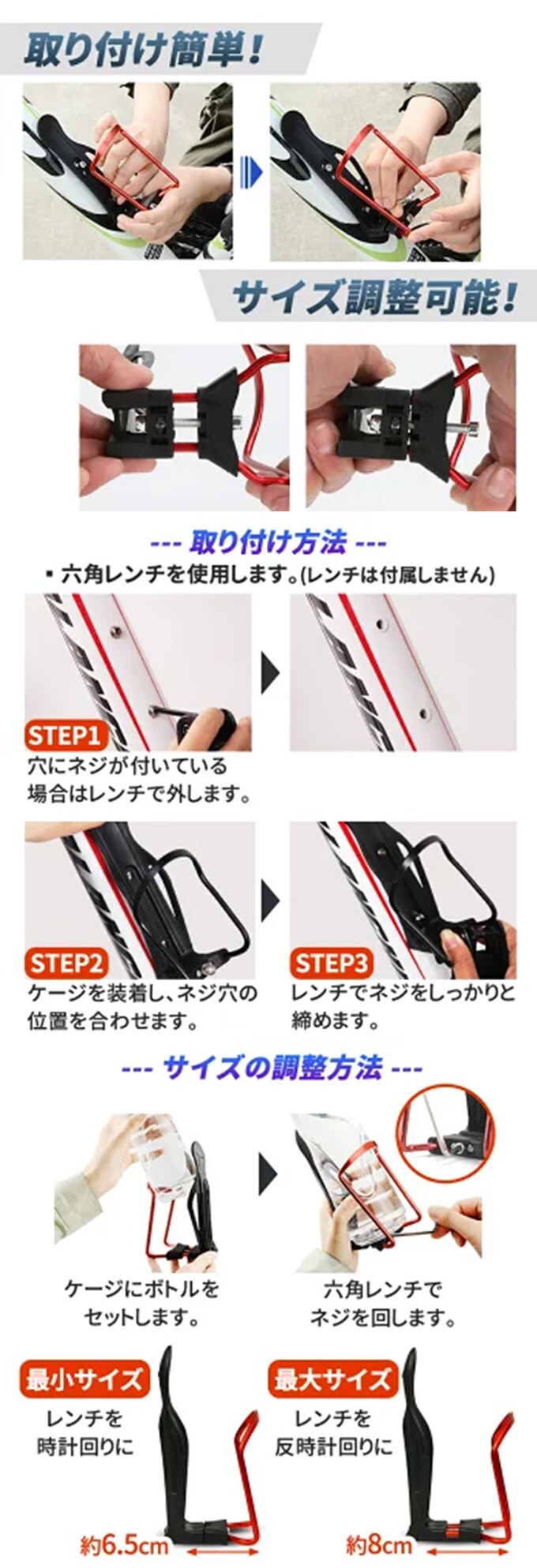 取り付け簡単！

サイズ調整可能！

--- 取り付け方法 ---

▪ 六角レンチを使用します。(レンチは付属しません)

STEP1
穴にネジが付いている場合はレンチで外します。

STEP2
ケージを装着し、ネジ穴の位置を合わせます。

STEP3
レンチでネジをしっかりと締めます。

--- サイズの調整方法 ---

ケージにボトルをセットします。

六角レンチでネジを回します。

最小サイズ
レンチを時計回りに

約6.5cm

最大サイズ
レンチを反時計回りに

約8cm