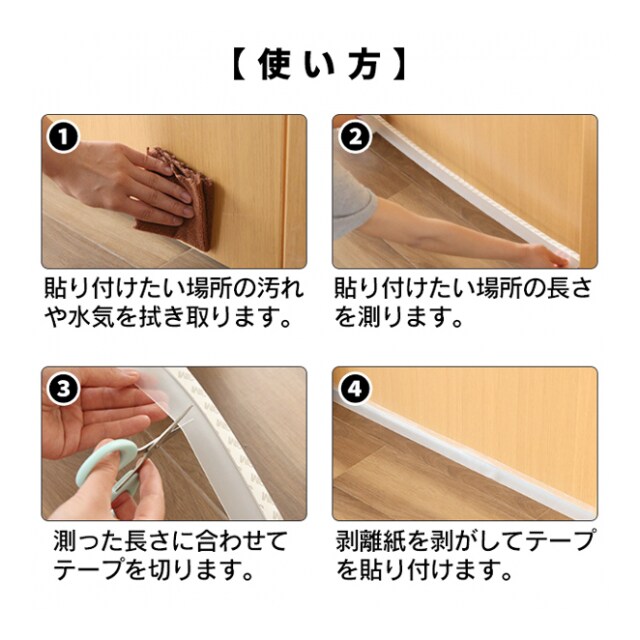 【使い方】

1

貼り付けたい場所の汚れや水気を拭き取ります。

2

貼り付けたい場所の長さを測ります。

3

測った長さに合わせてテープを切ります。

4

剥離紙を剥がしてテープを貼り付けます。