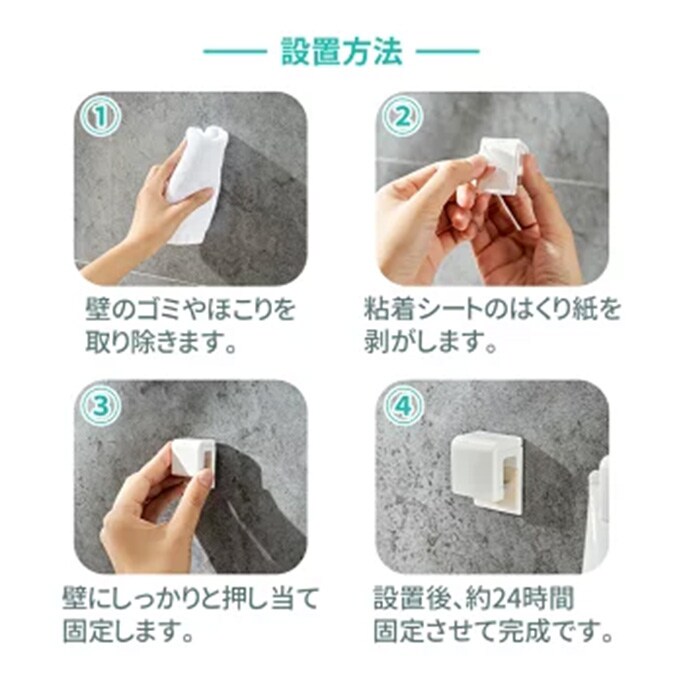 設置方法

①
壁のゴミやほこりを取り除きます。

②
粘着シートのはくり紙を剥がします。

③
壁にしっかりと押し当て固定します。

④
設置後、約24時間固定させて完成です。