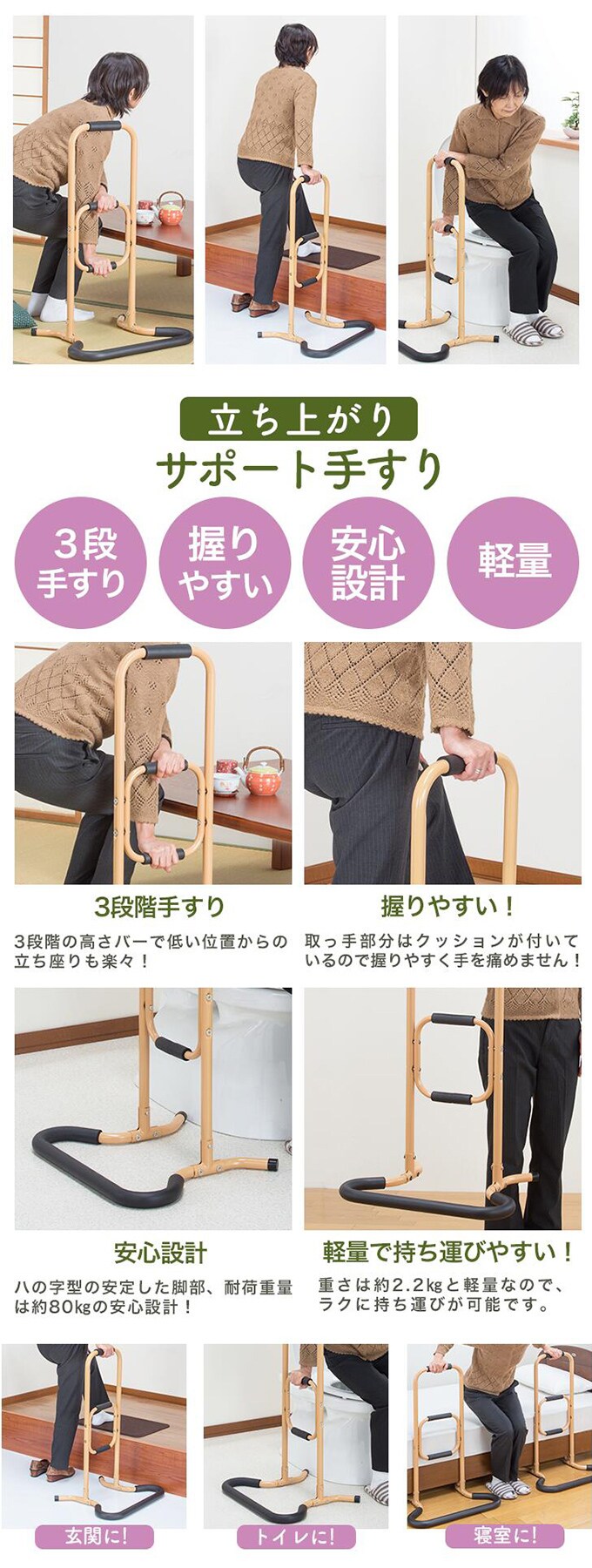 立ち上がり
サポート手すり

3段手すり

握りやすい

安心設計

軽量

3段階手すり

3段階の高さバーで低い位置からの立ち座りも楽々！

握りやすい！

取っ手部分はクッションが付いているので握りやすく手を痛めません！

安心設計

ハの字型の安定した脚部、耐荷重量は約80kgの安心設計！

軽量で持ち運びやすい！

重さは約2.2kgと軽量なので、ラクに持ち運びが可能です。

玄関に!

トイレに!

寝室に!