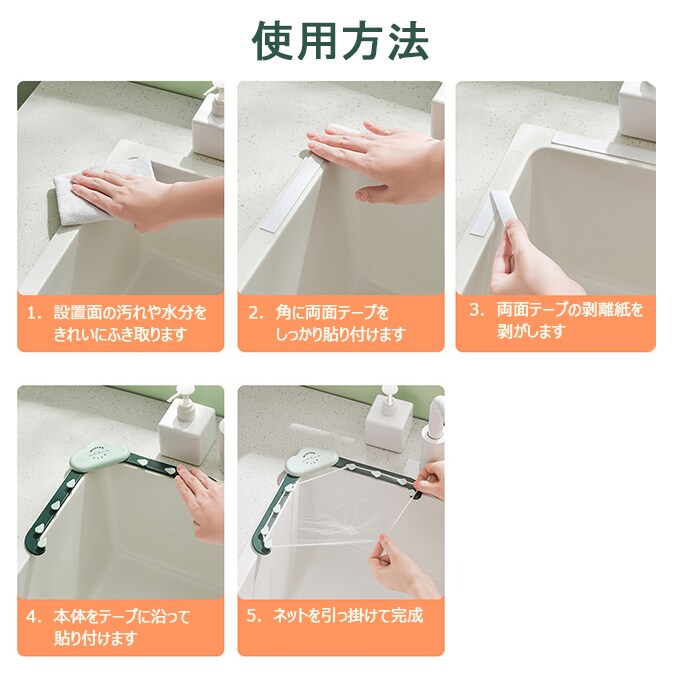 使用方法

1. 設置面の汚れや水分をきれいにふき取ります

2. 角に両面テープをしっかり貼り付けます

3. 両面テープの剥離紙を剥がします

4. 本体をテープに沿って貼り付けます

5. ネットを引っ掛けて完成