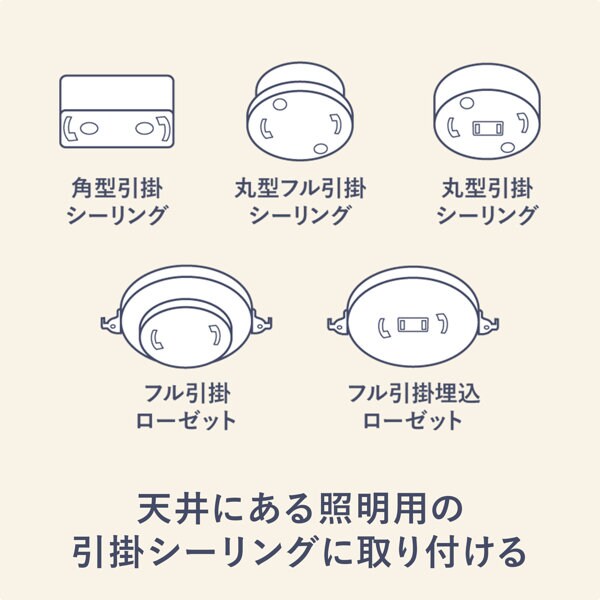 角型引掛
シーリング

丸型フル引掛
シーリング

丸型引掛
シーリング

フル引掛
ローゼット

フル引掛埋込
ローゼット

天井にある照明用の
引掛シーリングに取り付ける