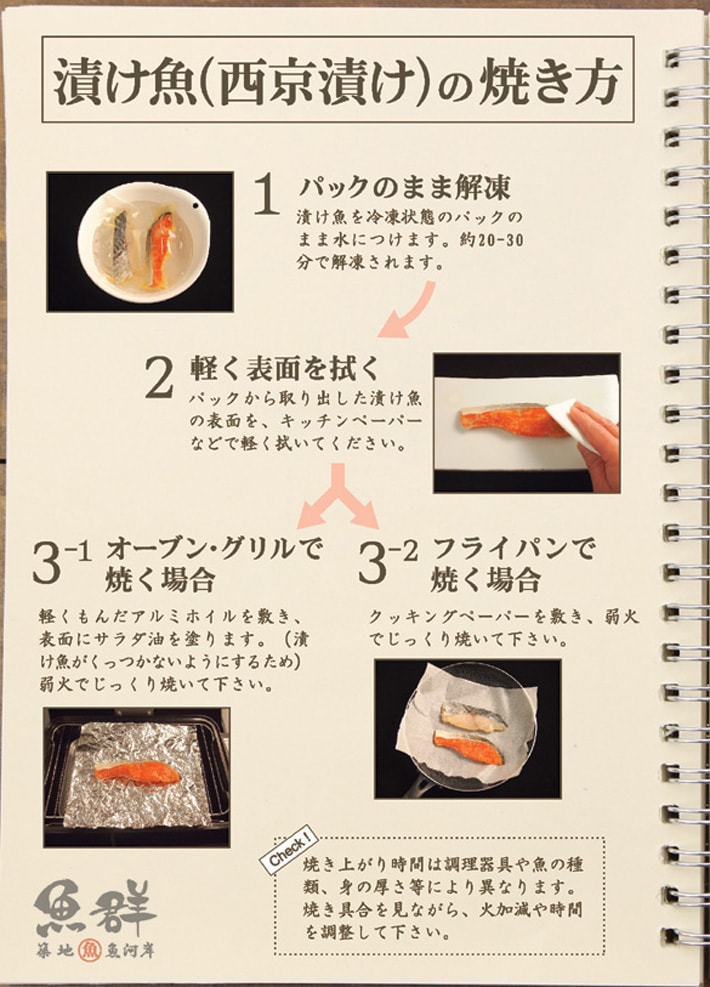 漬け魚(西京漬け)の焼き方

1 パックのまま解凍
漬け魚を冷凍状態のパックのまま水につけます。約20-30分で解凍されます。

2 軽く表面を拭く
パックから取り出した漬け魚の表面を、キッチンペーパーなどで軽く拭いてください。

3-1 オーブン・グリルで焼く場合
軽くもんだアルミホイルを敷き、表面にサラダ油を塗ります。（漬け魚がくっつかないようにするため）弱火でじっくり焼いて下さい。

3-2 フライパンで焼く場合
クッキングペーパーを敷き、弱火でじっくり焼いて下さい。

Check!
焼き上がり時間は調理器具や魚の種類、身の厚さ等により異なります。焼き具合を見ながら、火加減や時間を調整して下さい。

魚群
築地 魚 魚河岸